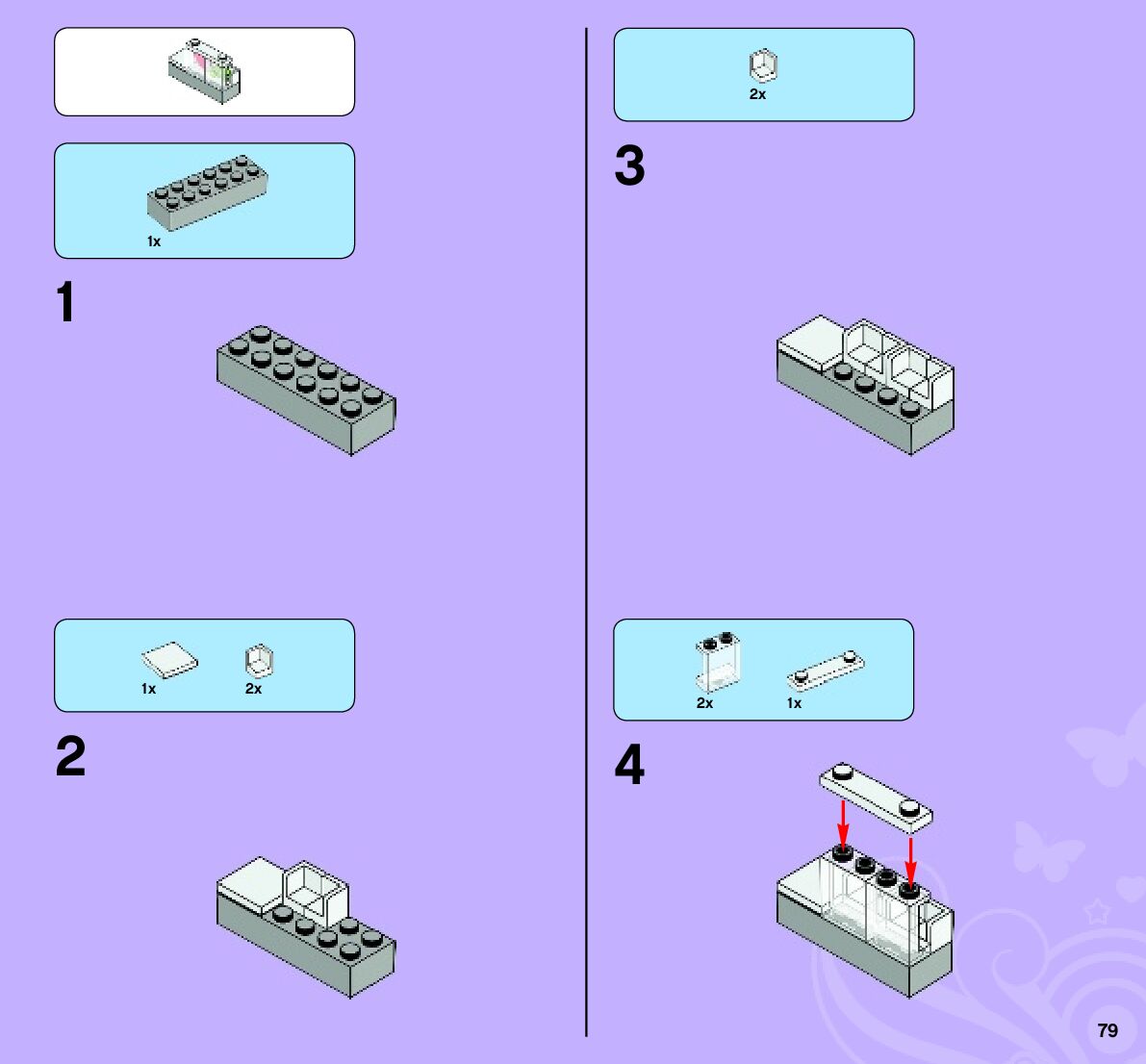 1x

1

1x

2x

2

2x

3

2x

1x

4

79