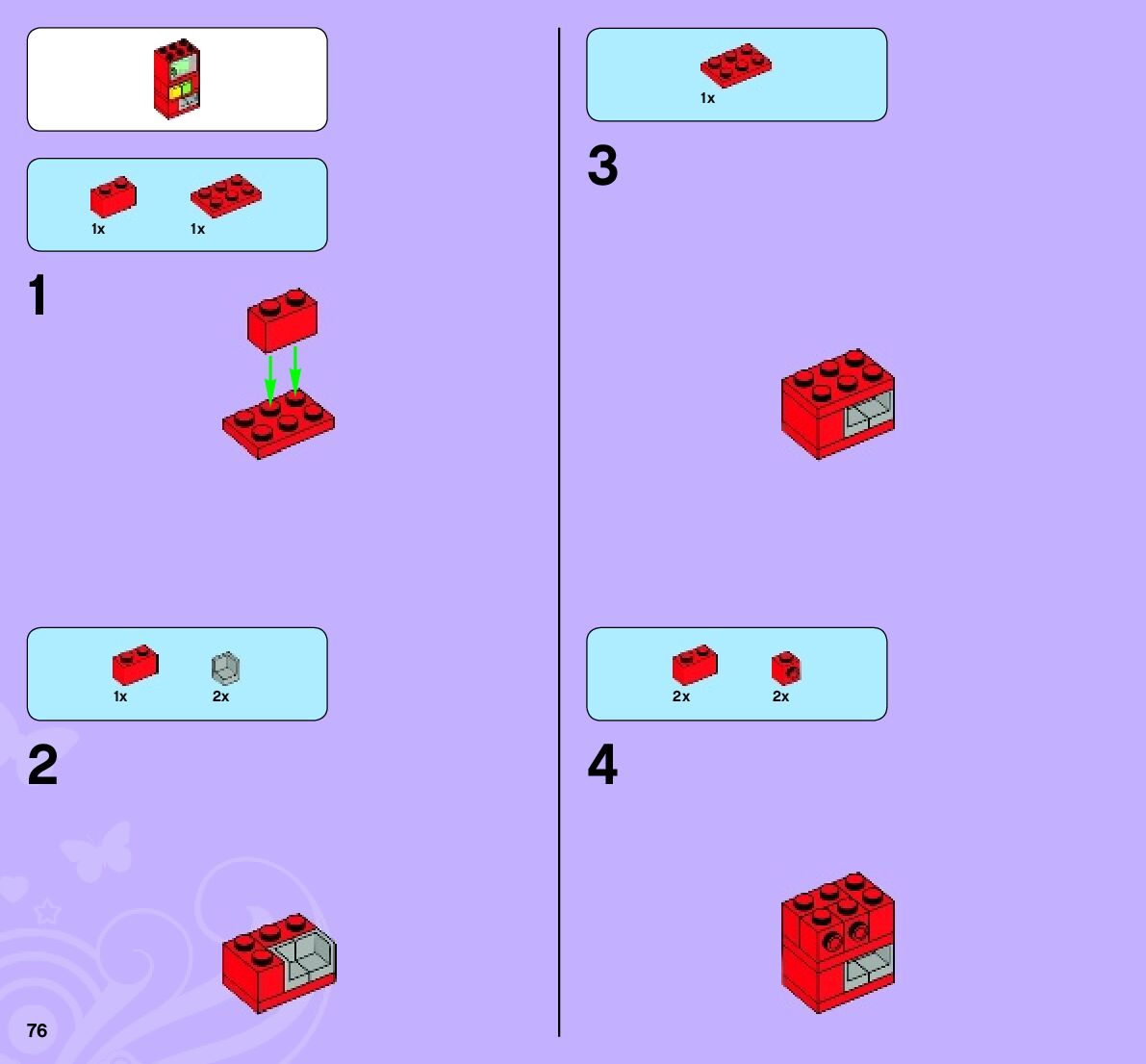 1x 1x

1

1x 2x

2

76

1x

3

2x 2x

4