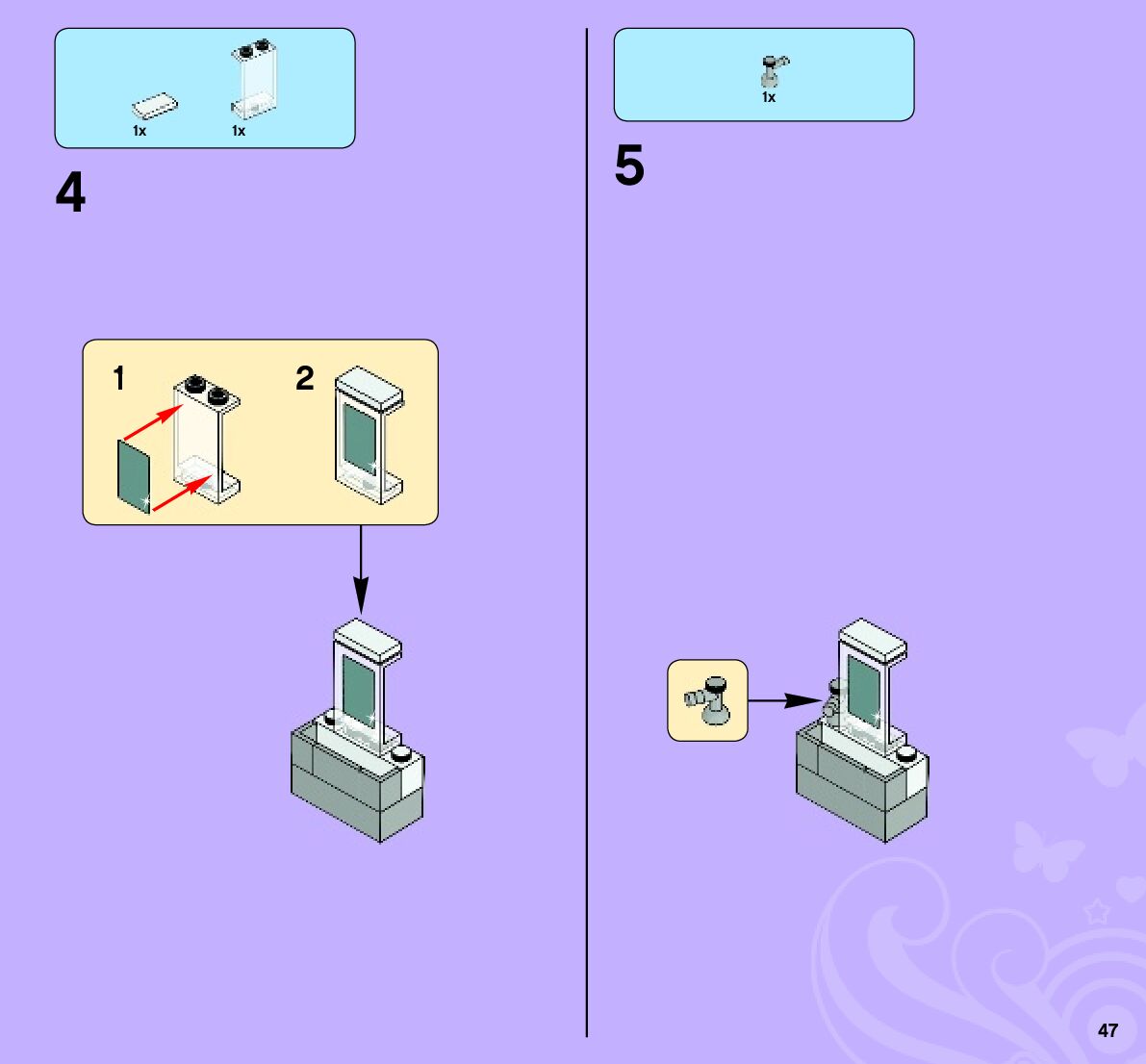 1x 1x

4

1 2

1x

5

47