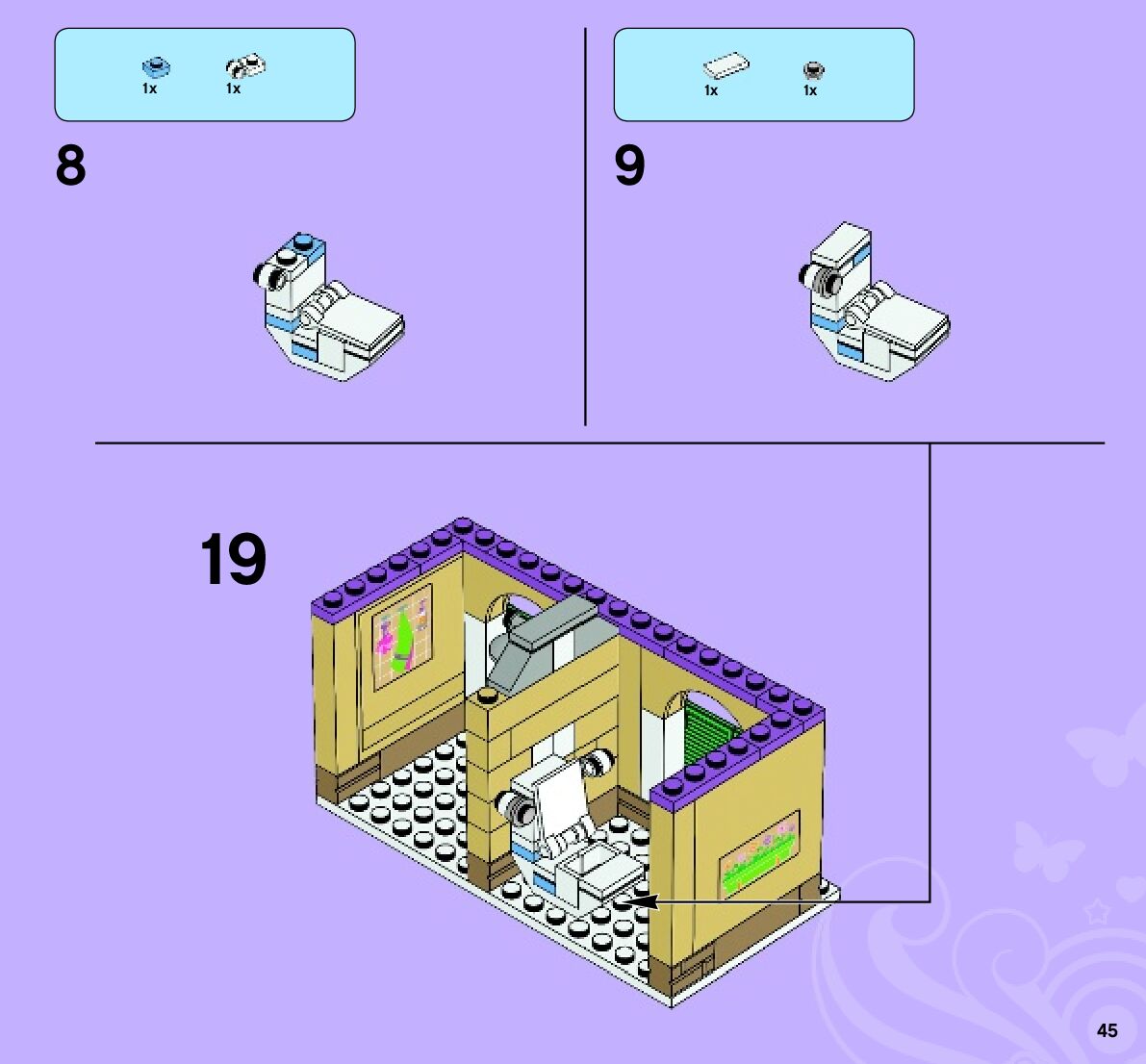 1x 1x

8

1x 1x

9

19

45