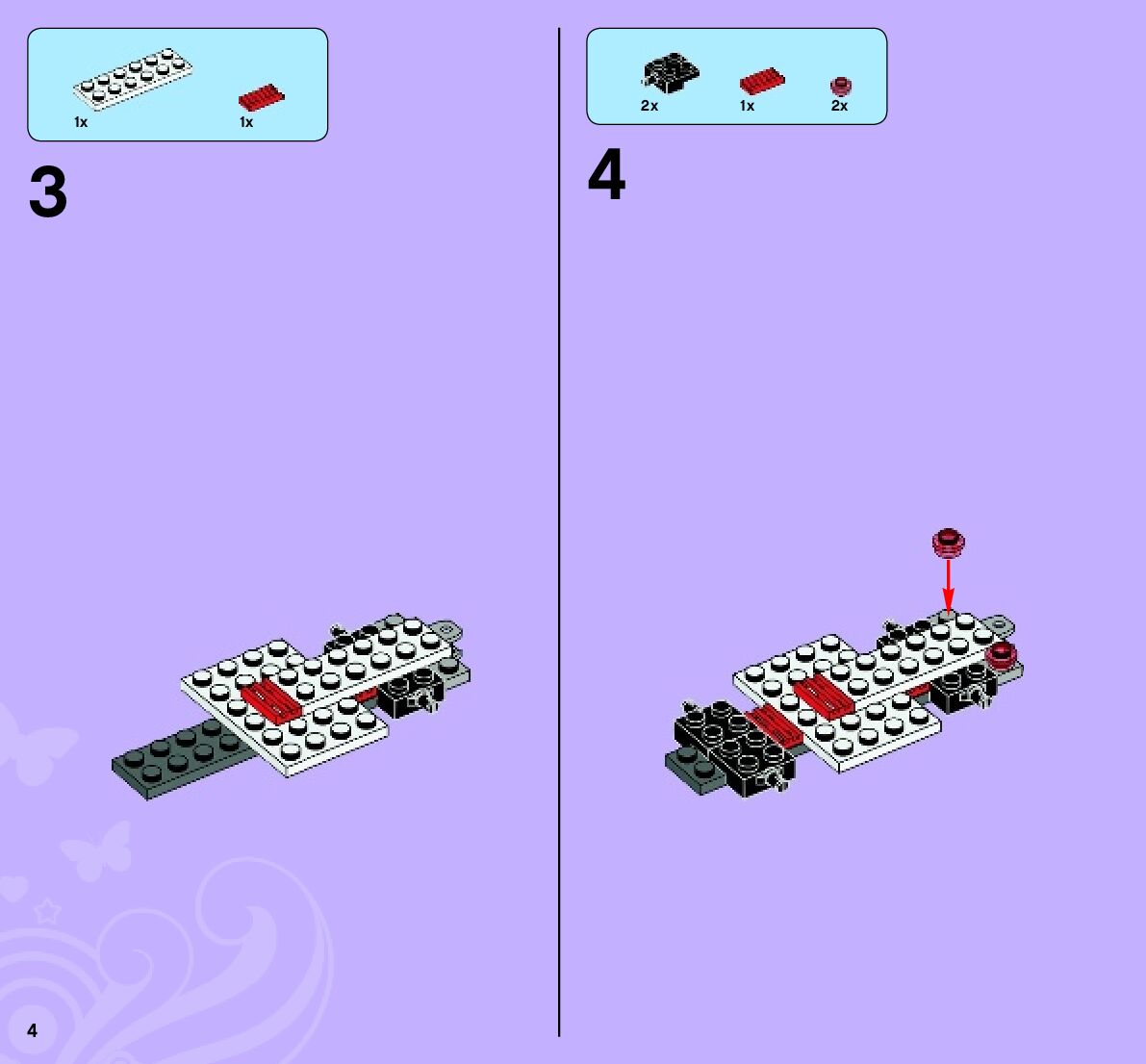 1x
1x

3

2x
1x
2x

4

4