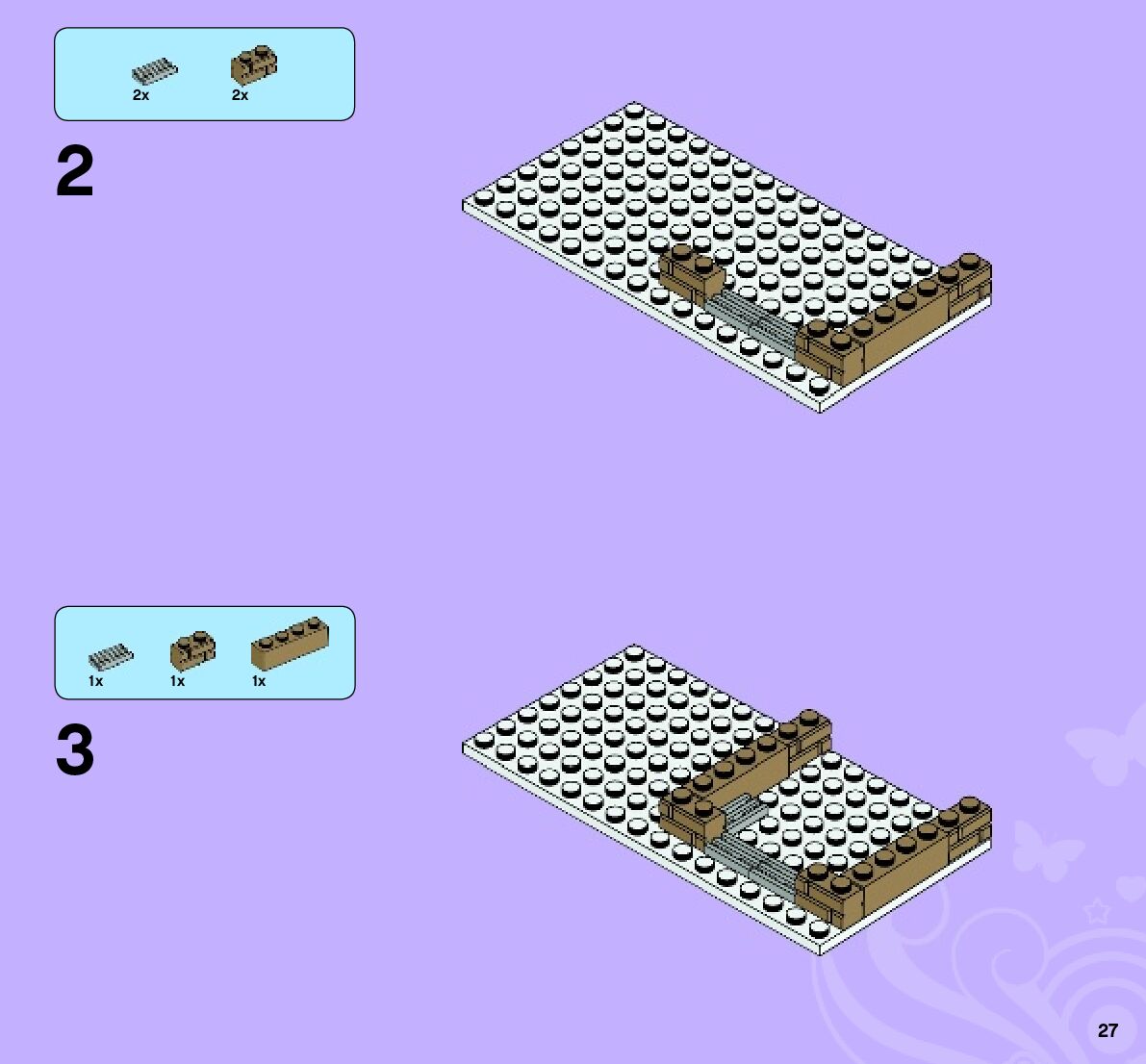 2x 2x

2

1x 1x 1x

3

27