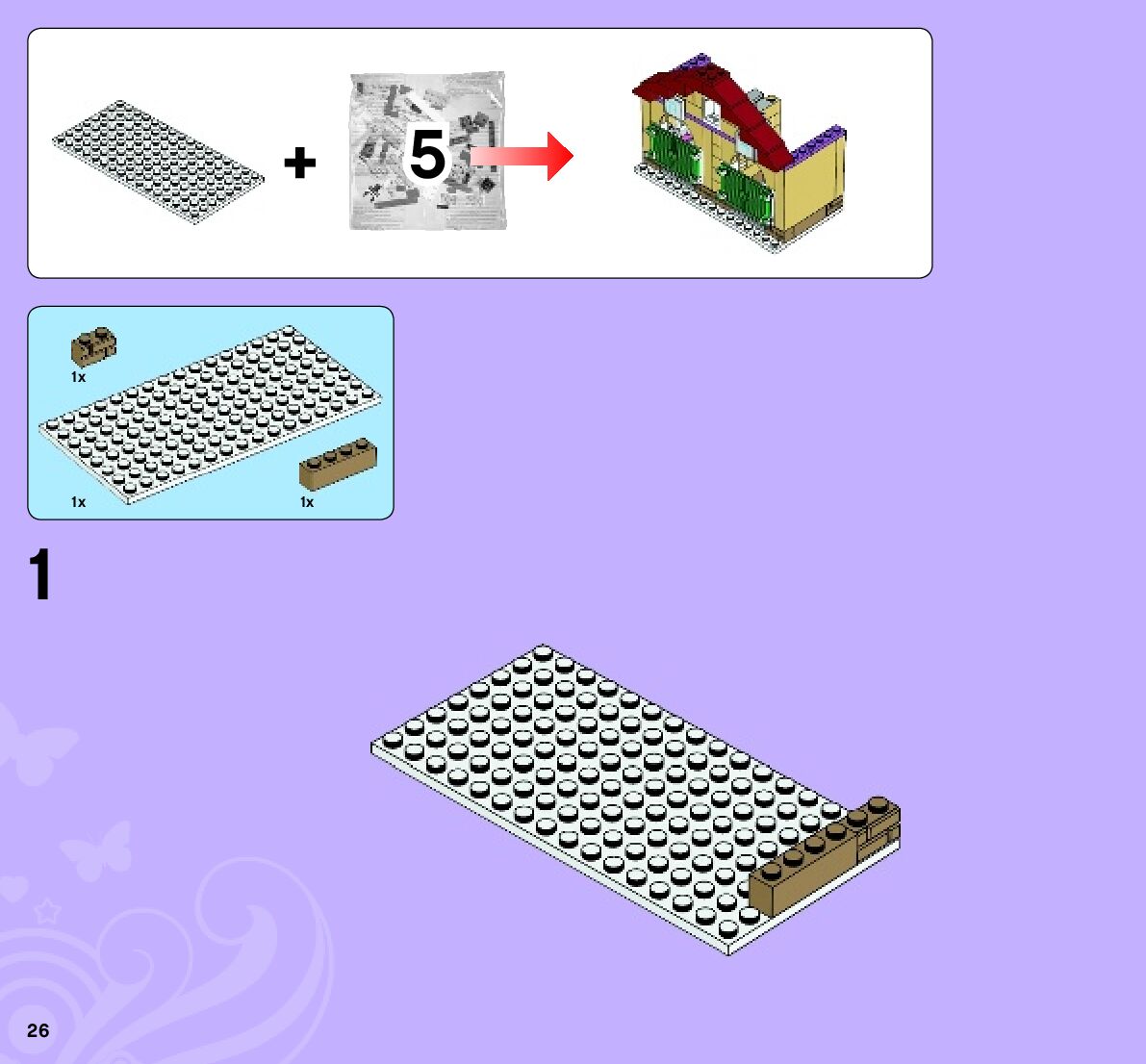 +

5

1x

1x

1x

1

26