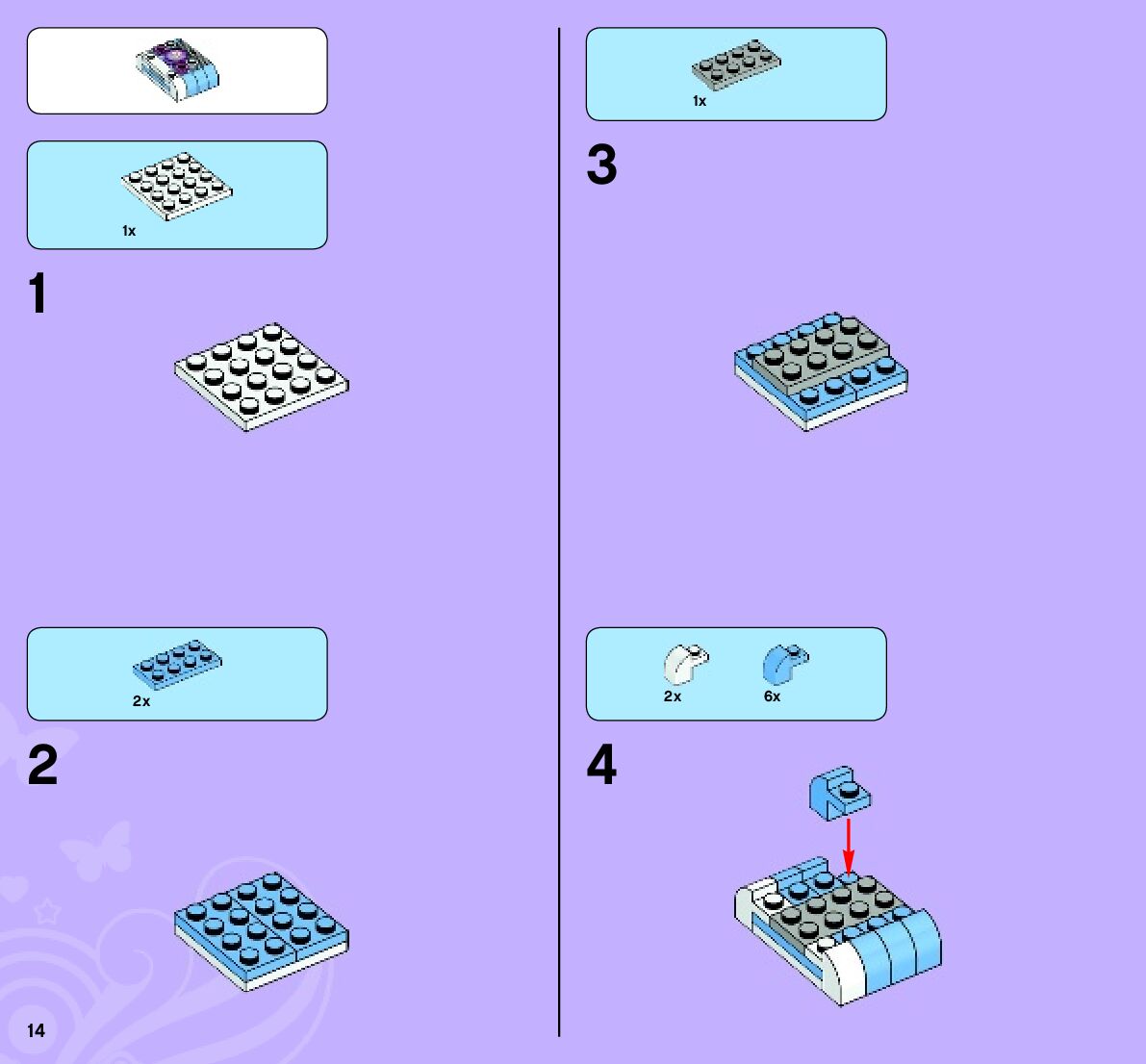 1x

1

2x

2

14

1x

3

2x

6x

4