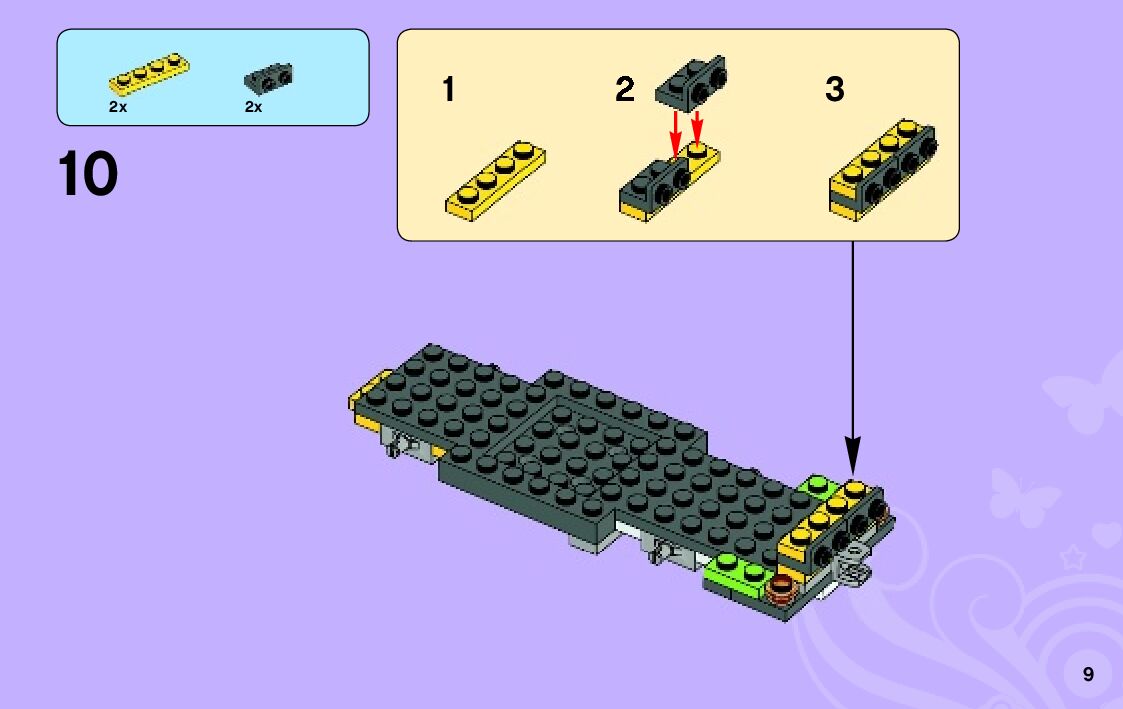 2x
2x

10

1
2
3

9