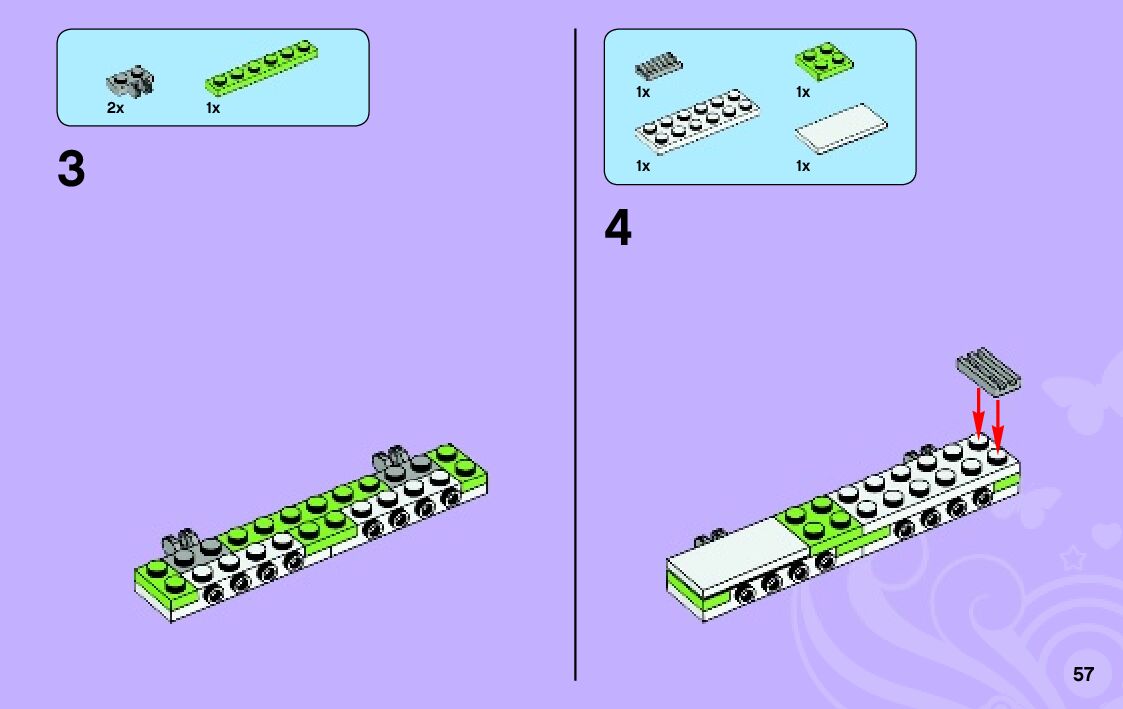 2x
1x

3

1x
1x
1x
1x

4

57