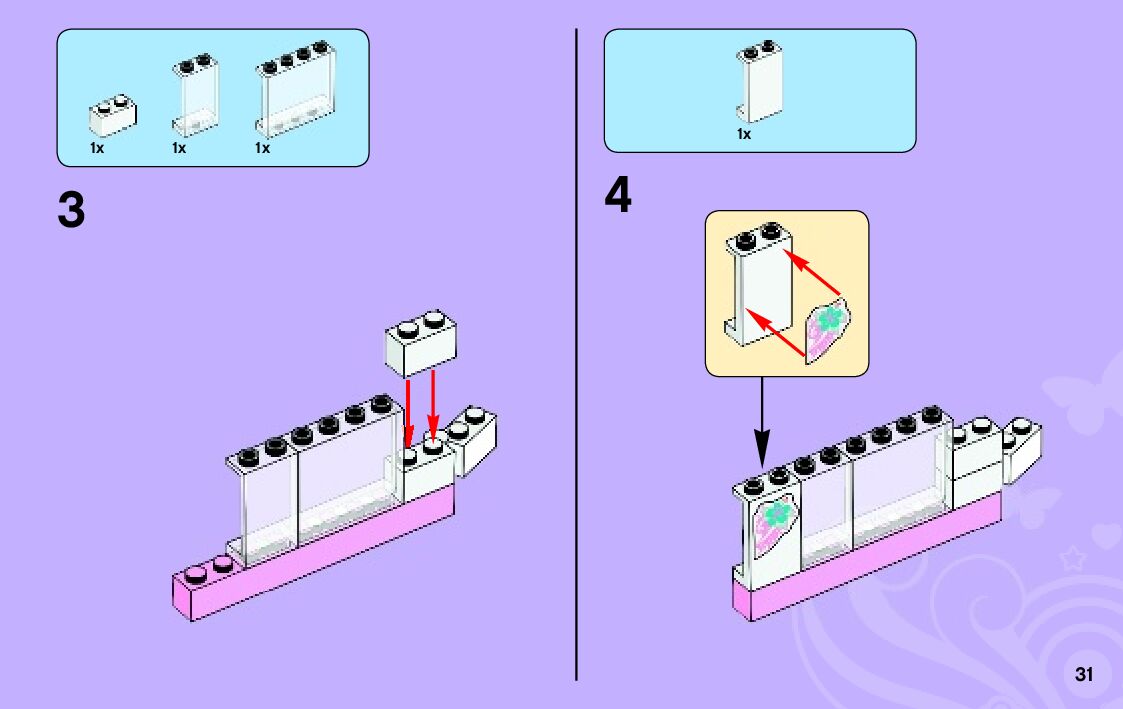 1x
1x
1x

3

1x

4

31