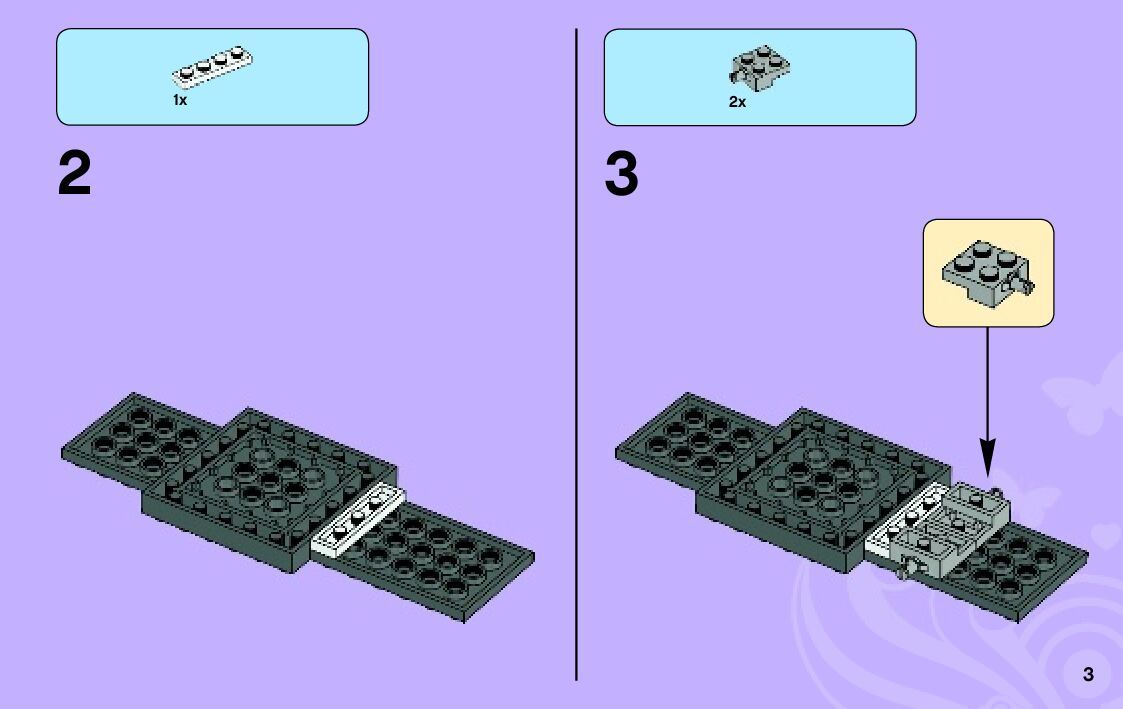 1x

2

2x

3

3