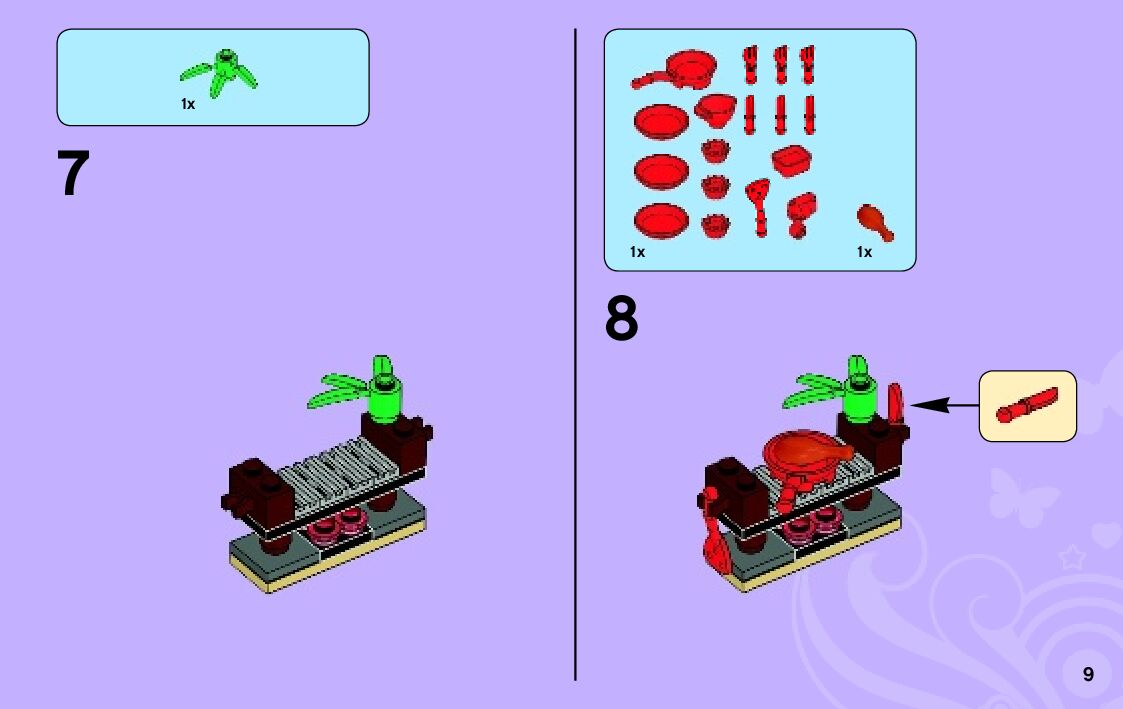 1x

7

1x

1x

8

9