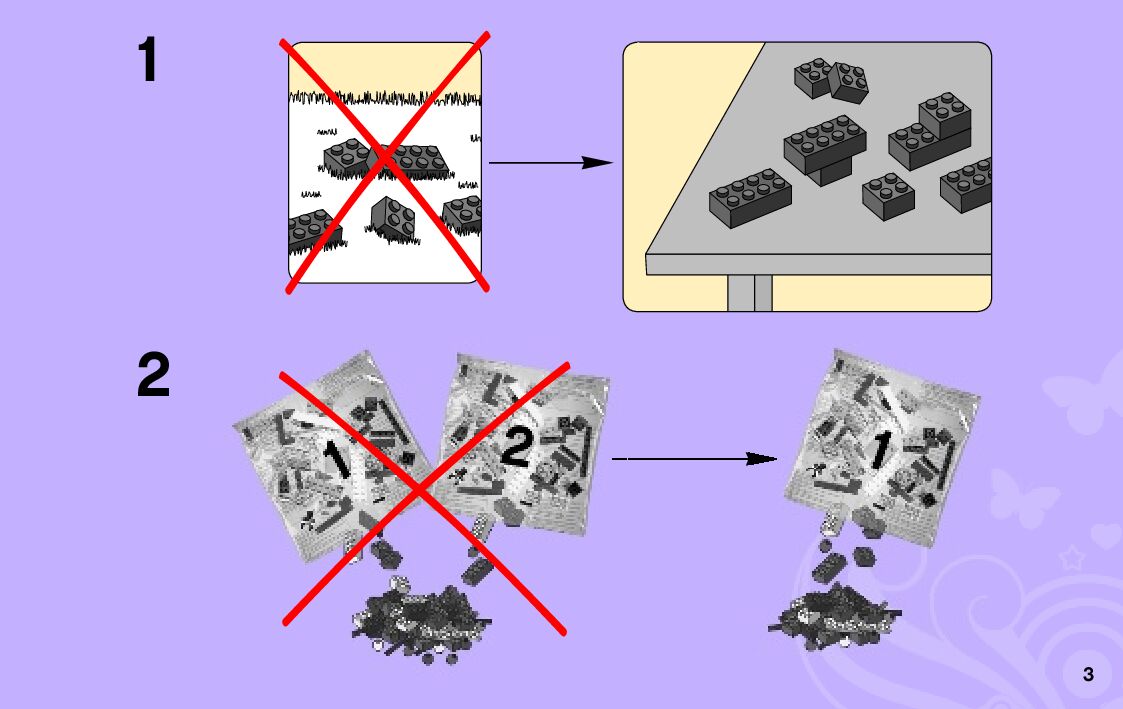 1

2

1

2

1

3