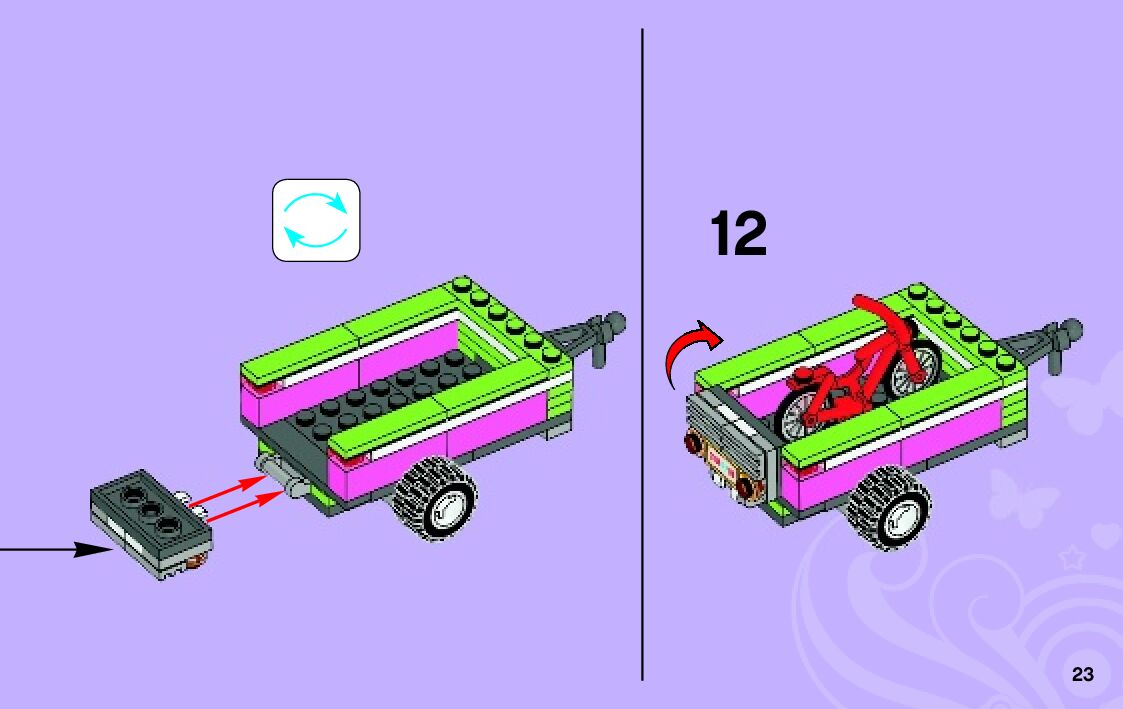 12

23