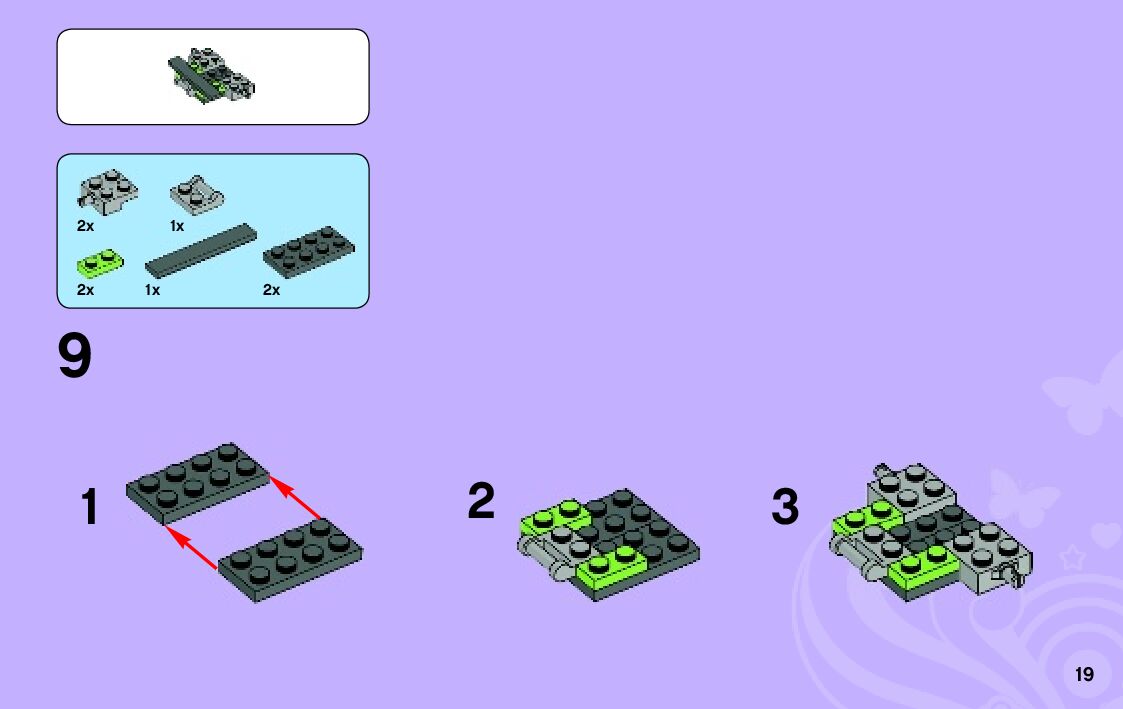 2x
1x
2x
1x
2x

9

1

2

3

19