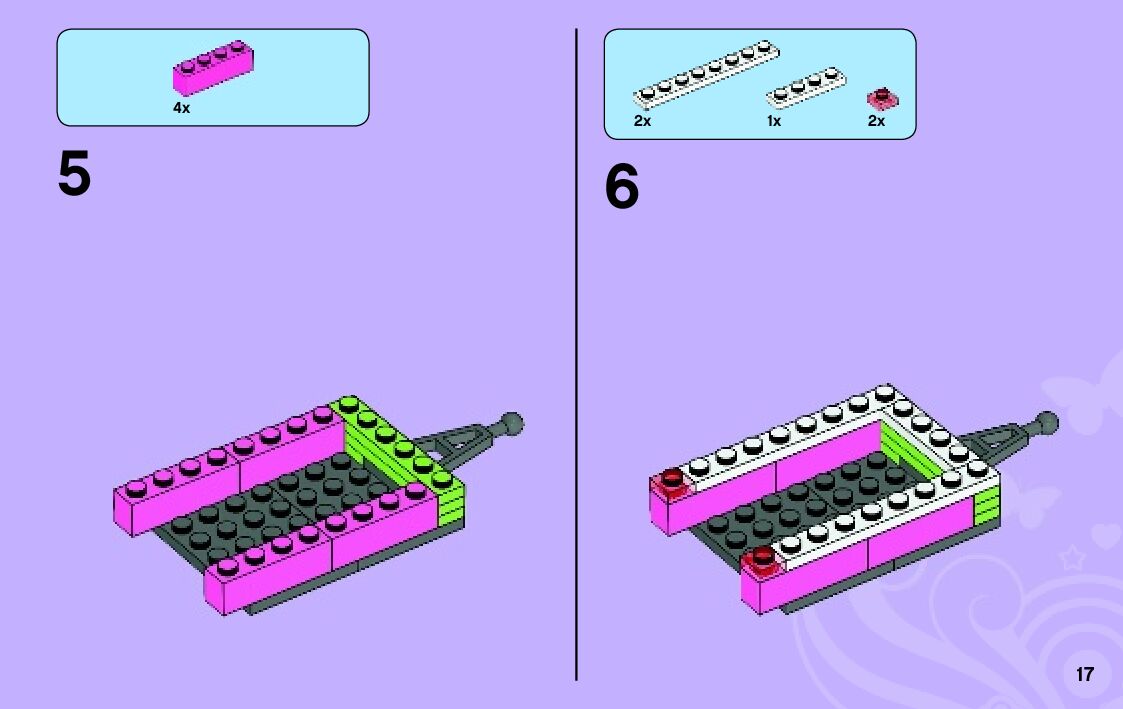 4x

5

2x 1x 2x

6

17