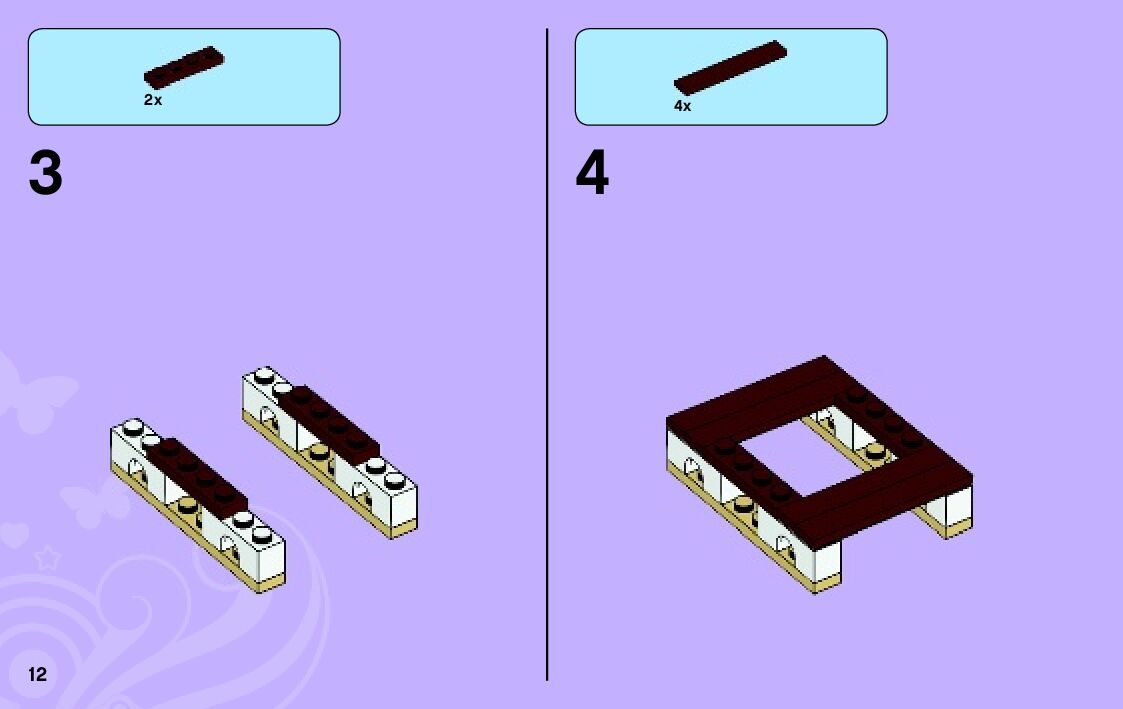 2x

3

4x

4

12