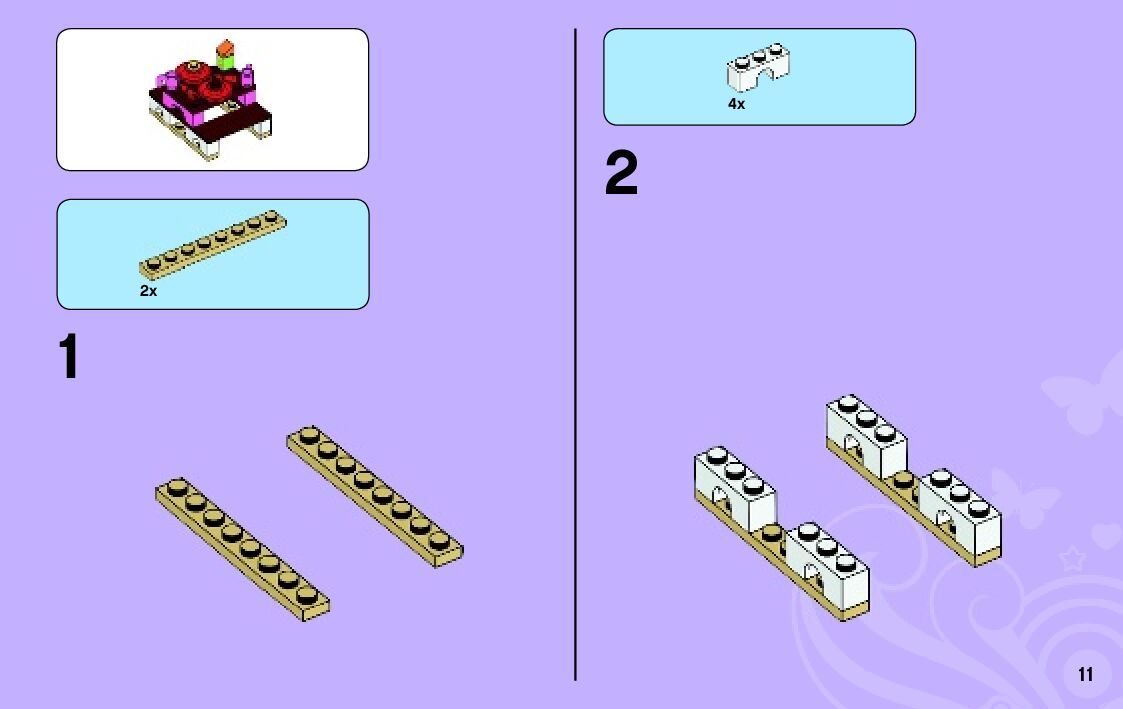 2x

1

4x

2

11