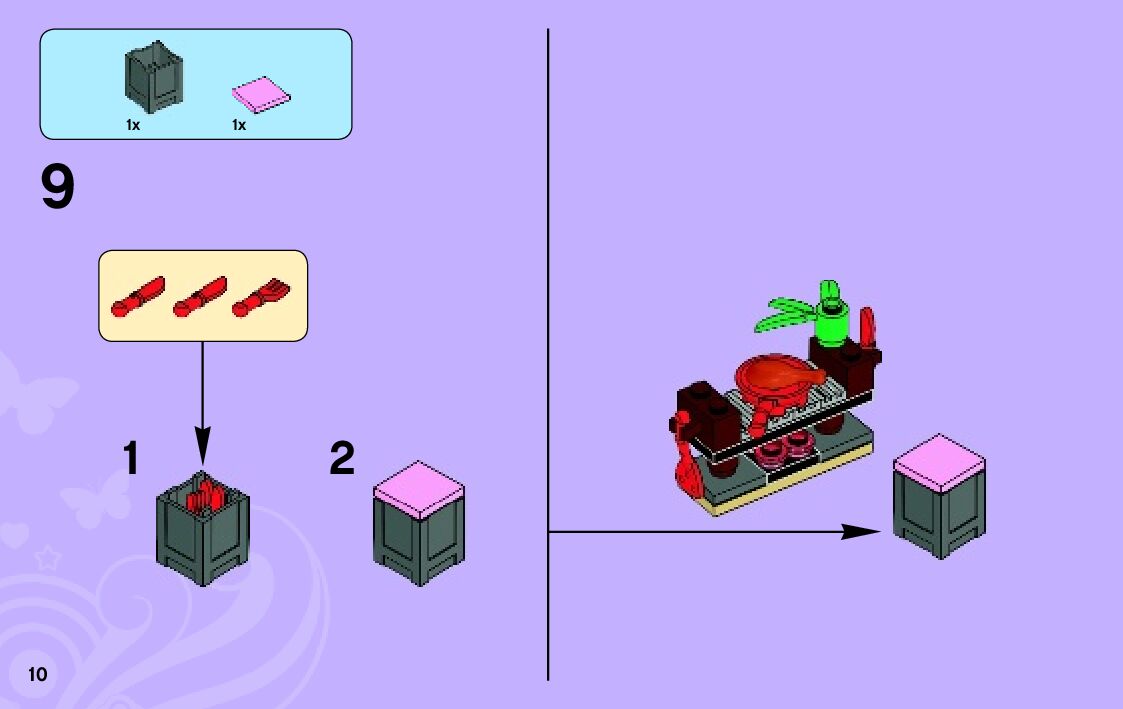 1x 1x

9

1

2

10