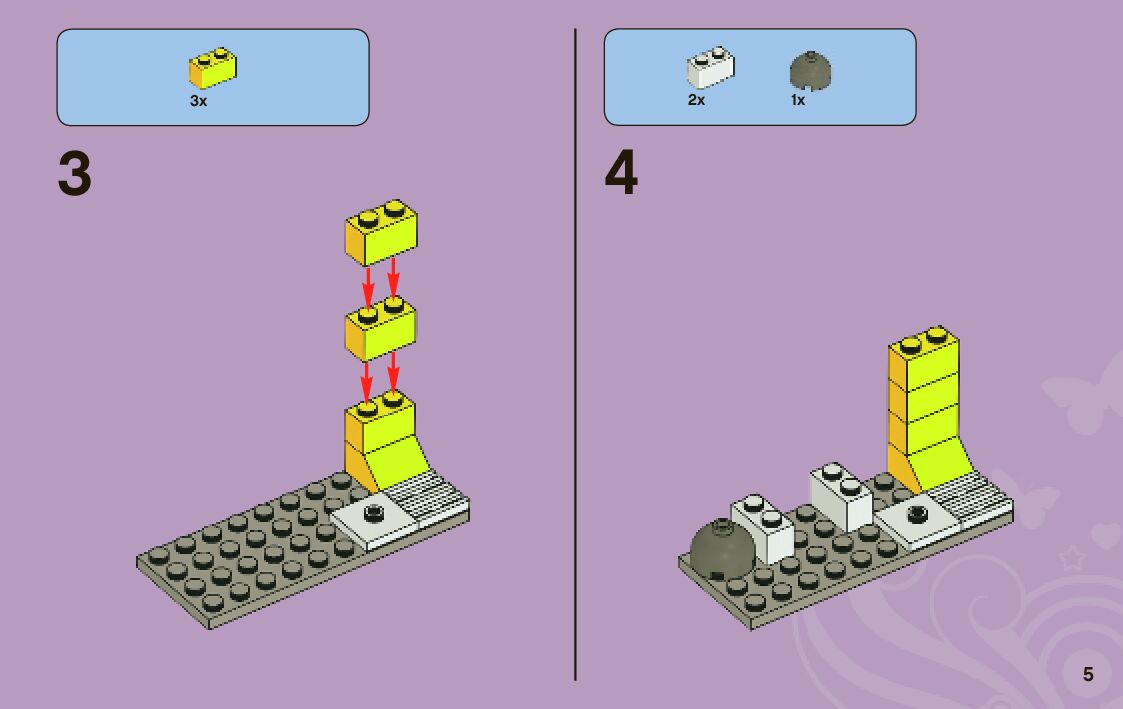 3x

3

2x

1x

4

5