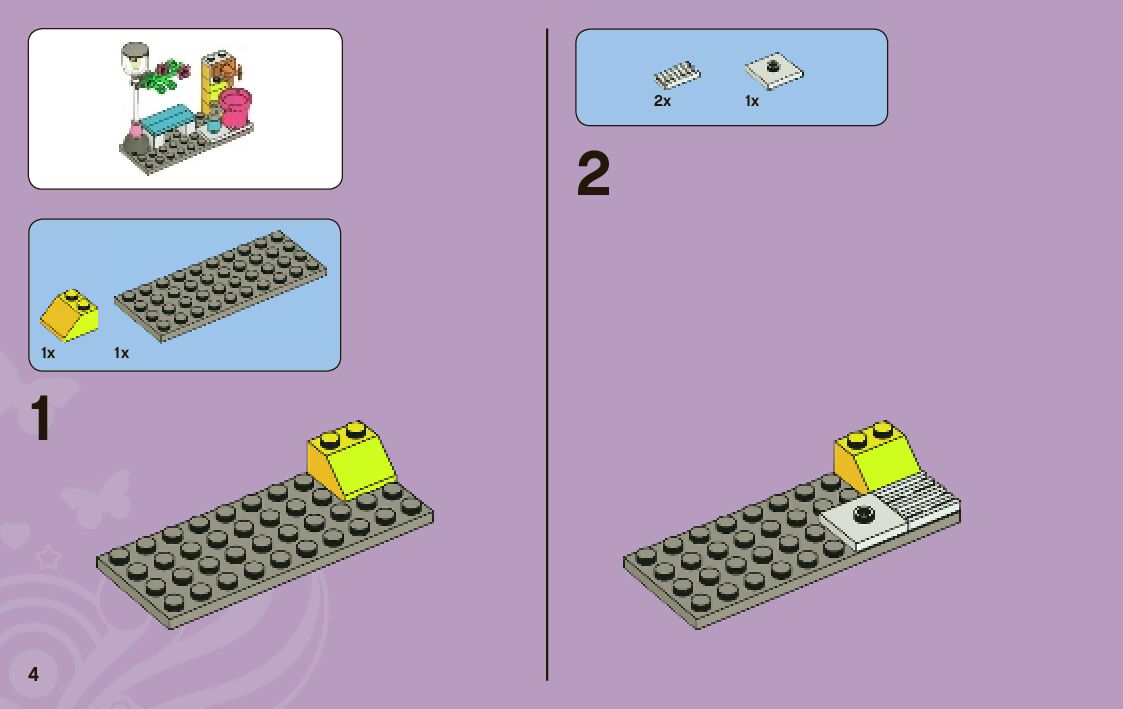 1x 1x

1

4

2x 1x

2