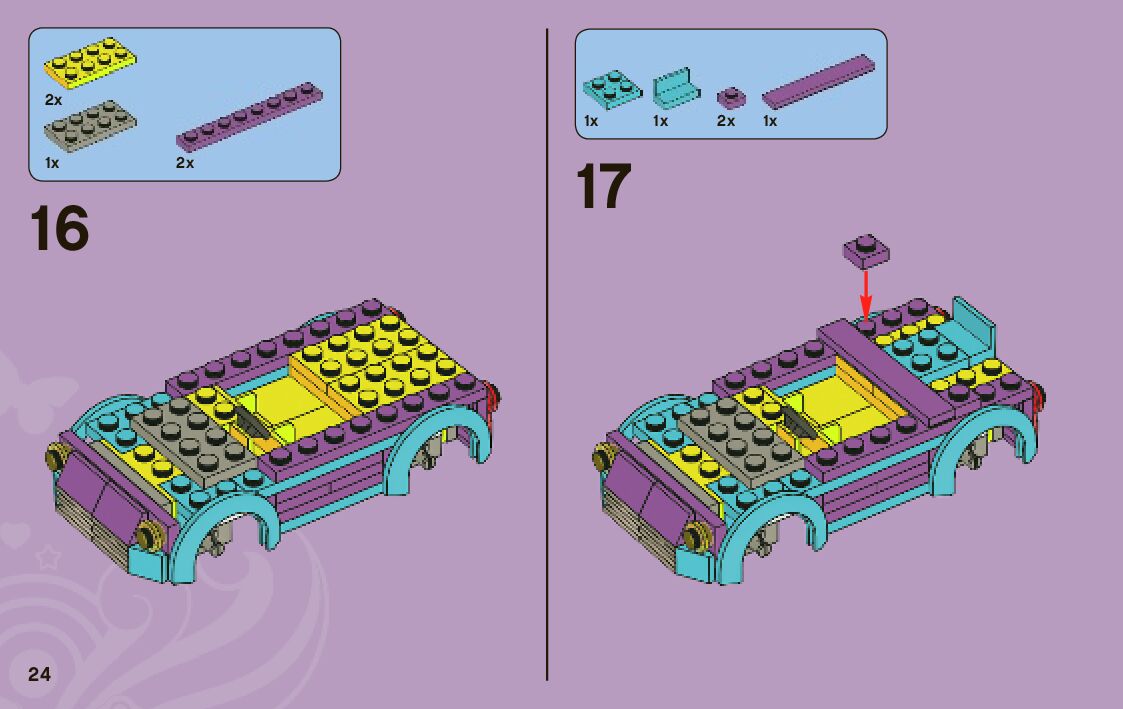 2x
1x
2x

16

1x
1x
2x
1x

17

24