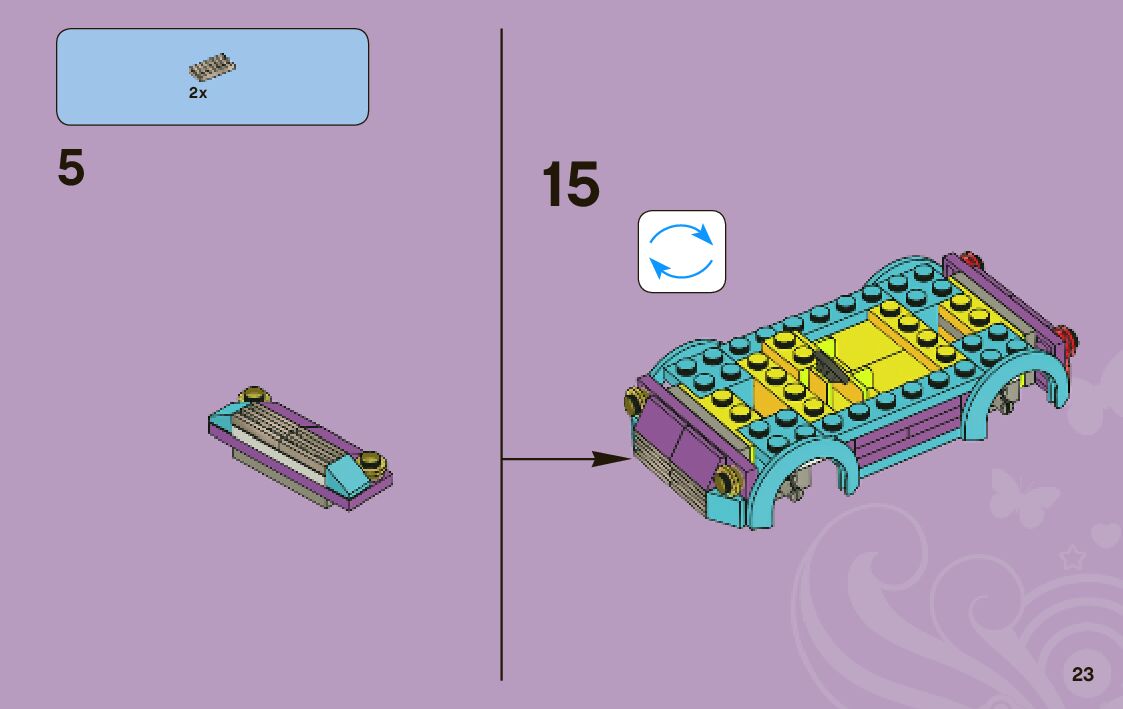 2x

5

15

23