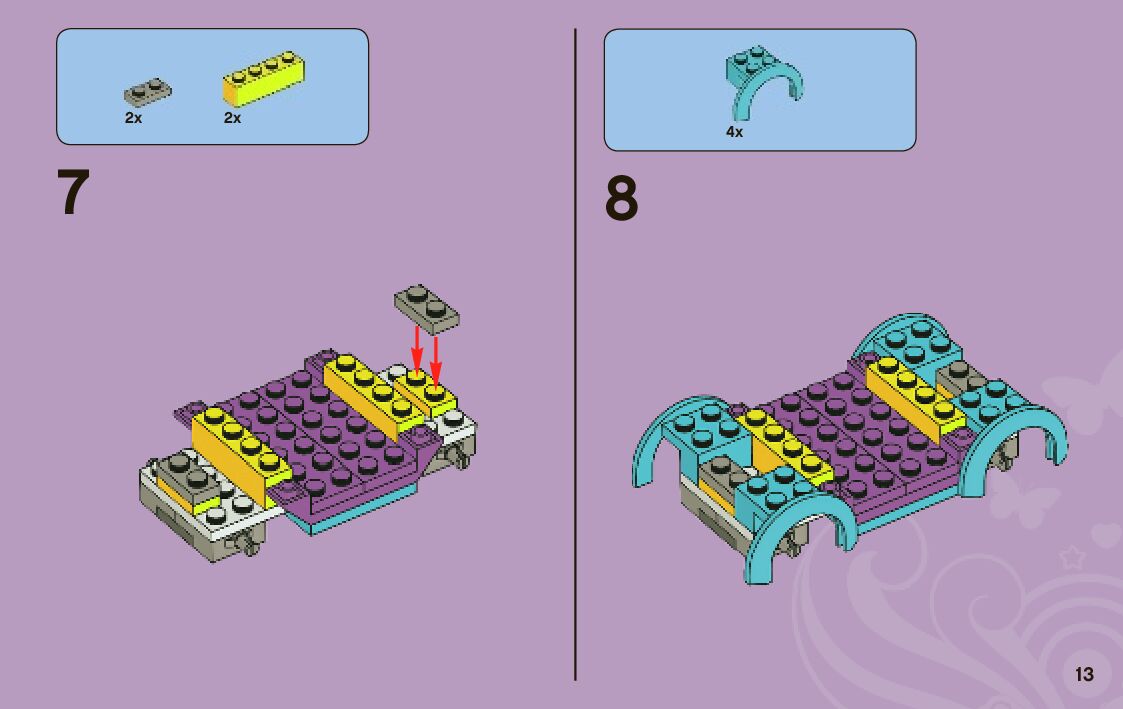 2x 2x

7

4x

8

13