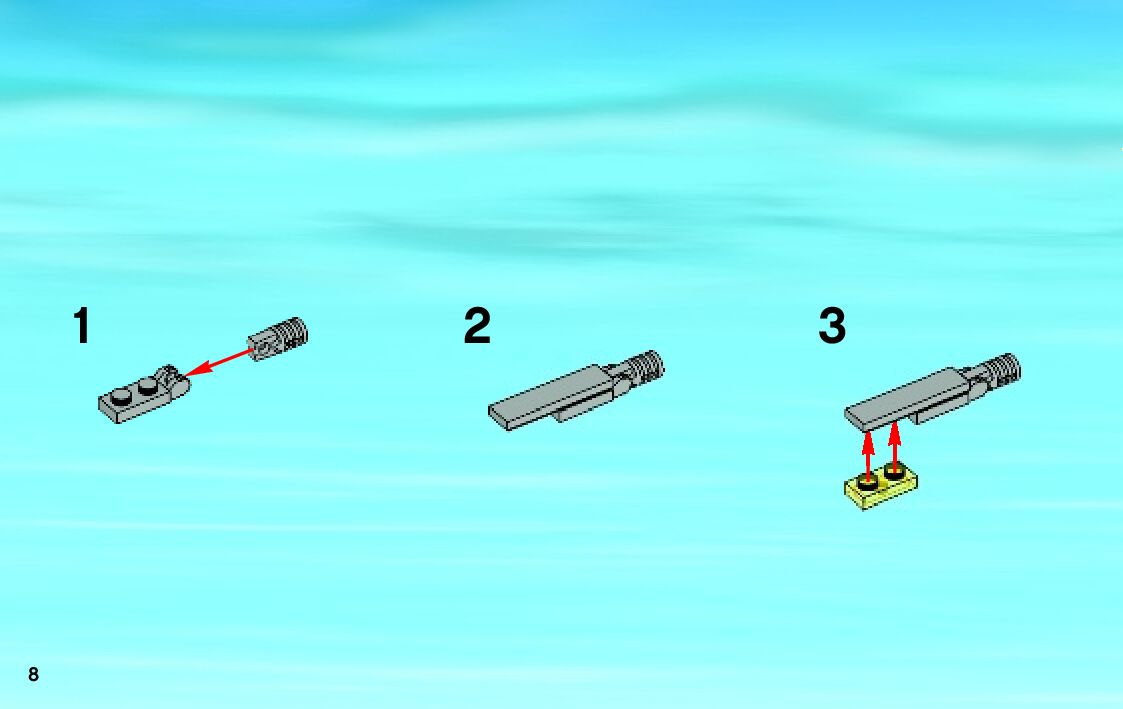 1

2

3

8