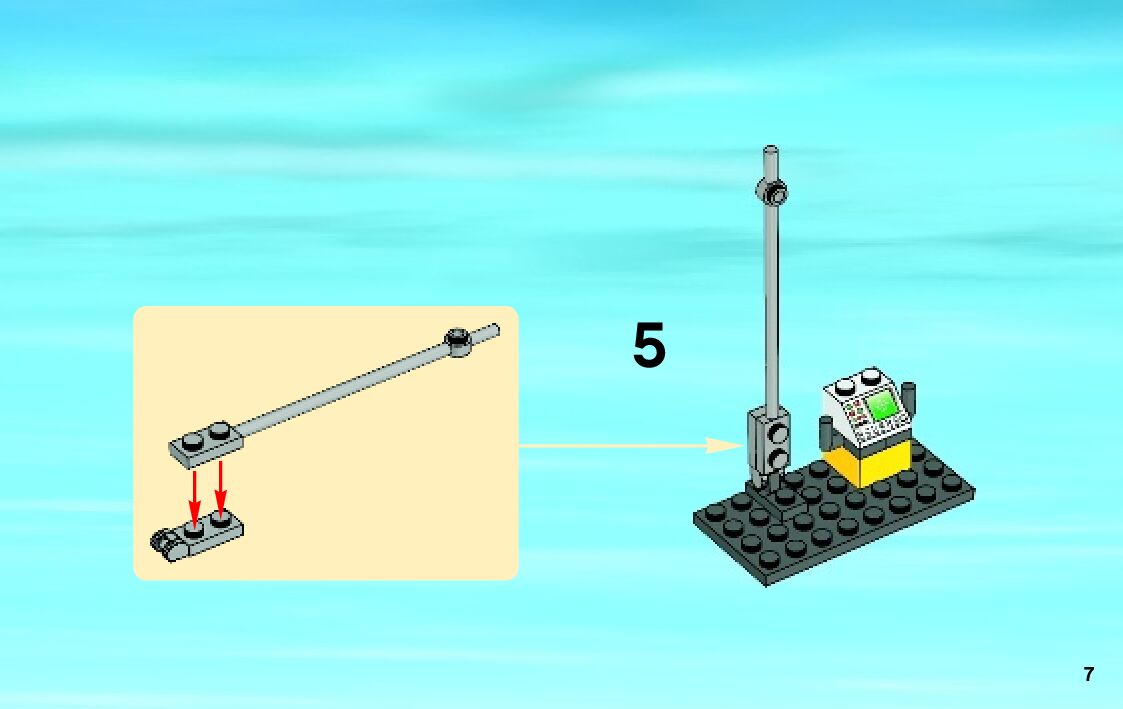 5

7