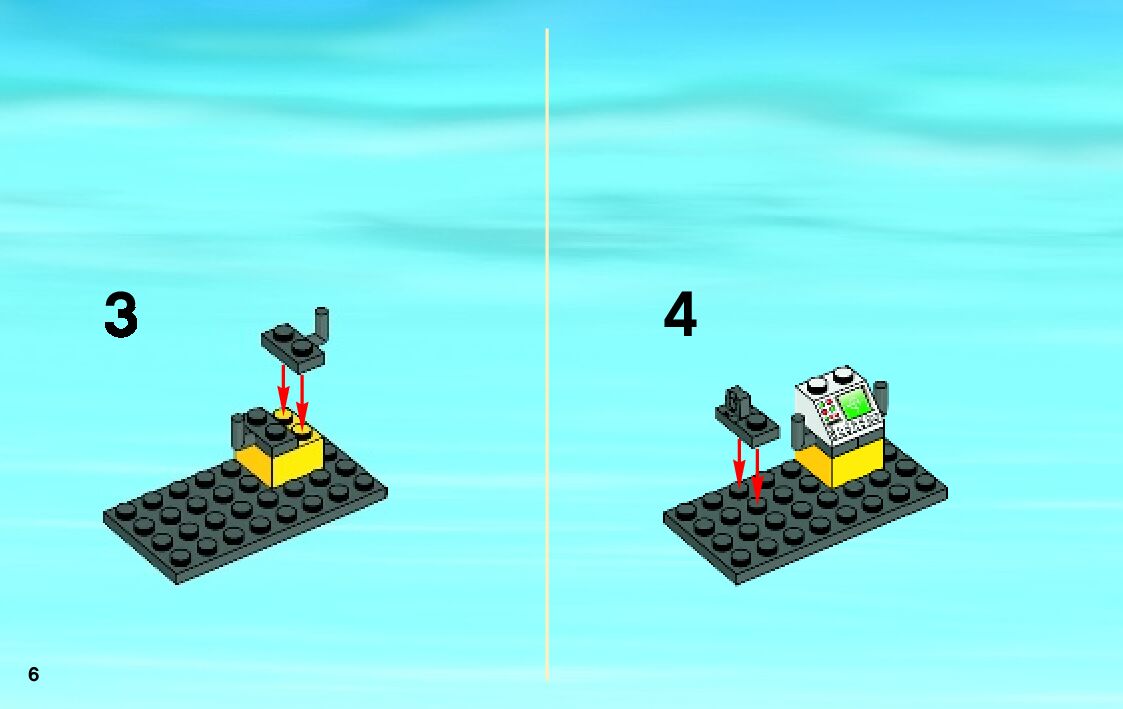 3

4

6