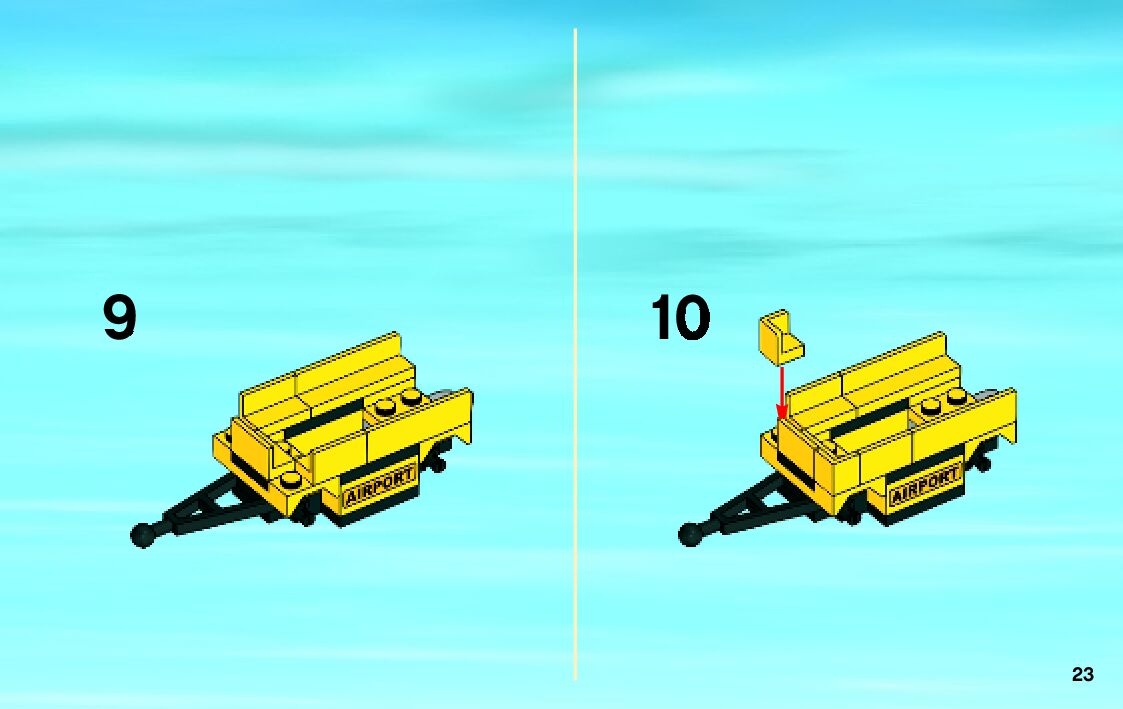 9

AIRPORT

10

AIRPORT

23