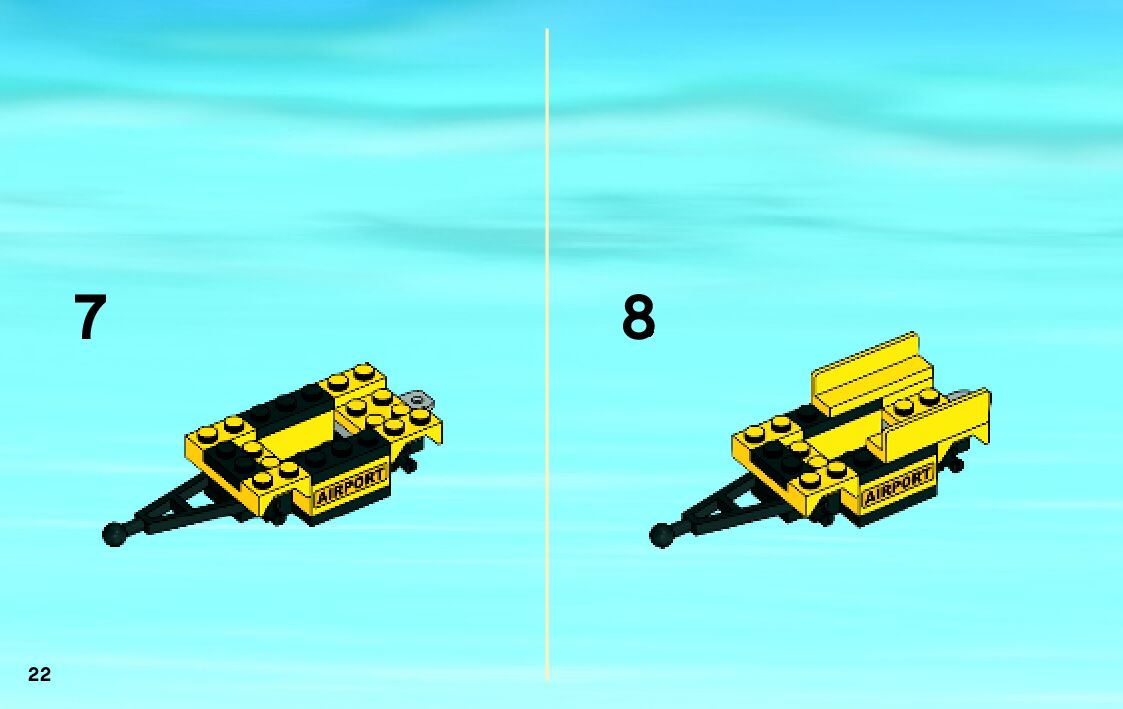 7

AIRPORT

8

AIRPORT

22