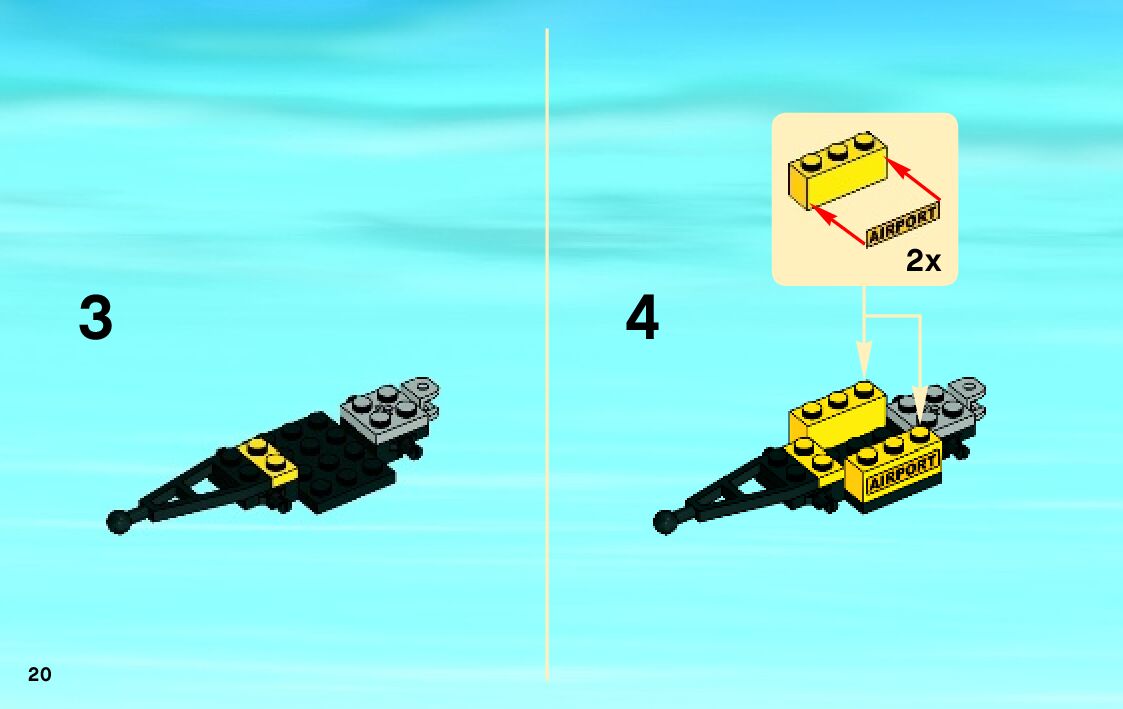 3

4

AIRPORT

2x

AIRPORT

20