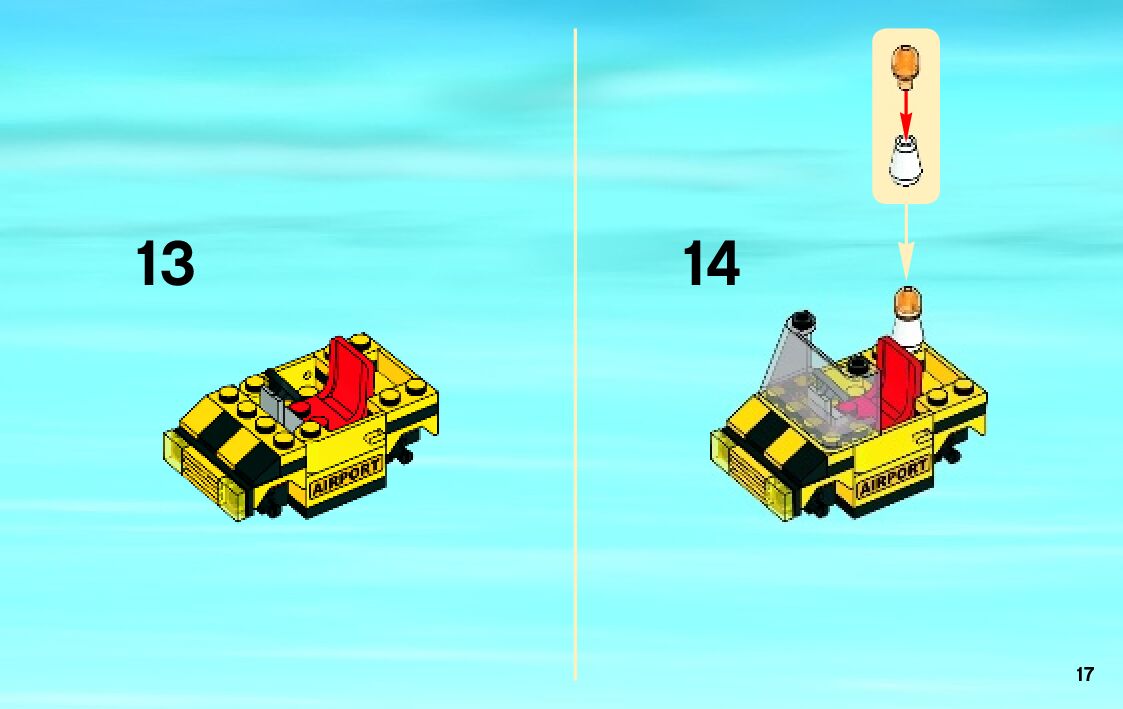 13

AIRPORT

14

AIRPORT

17