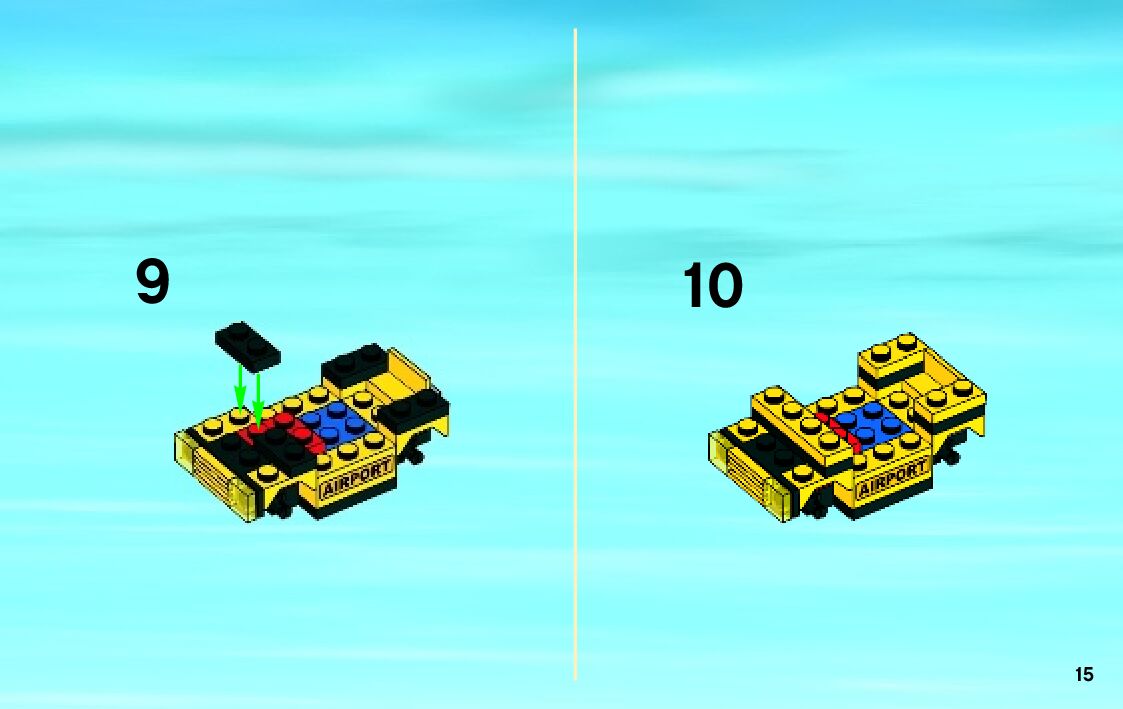 9

AIRPORT

10

AIRPORT

15