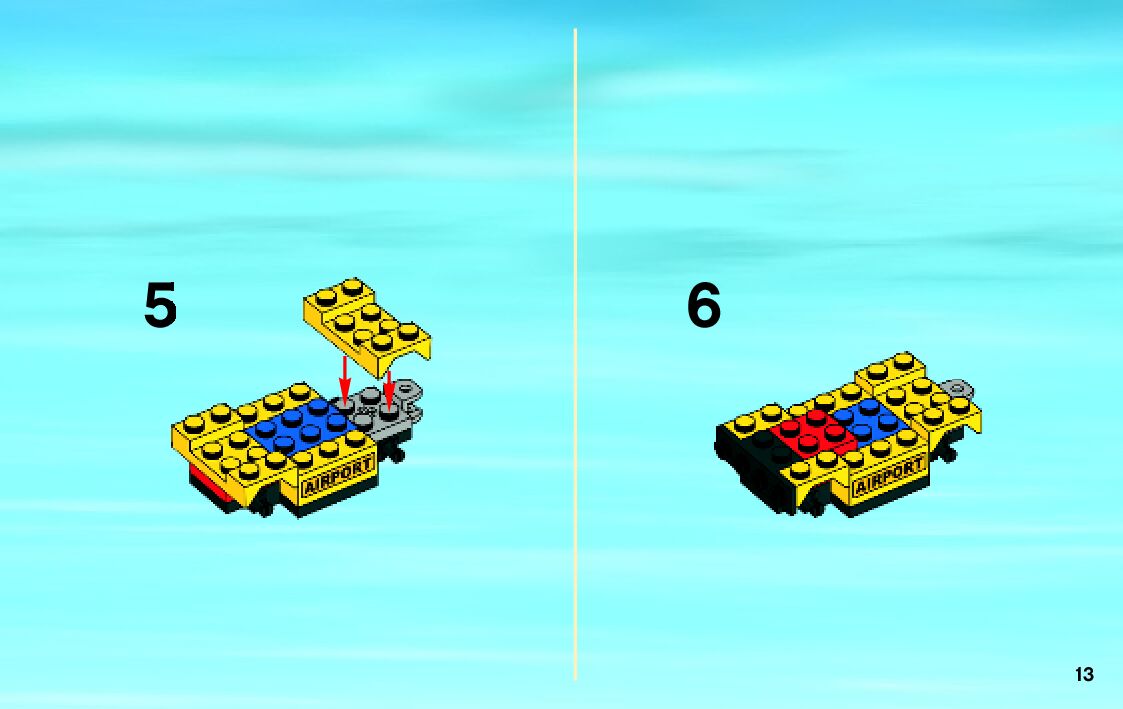 5

AIRPORT

6

AIRPORT

13