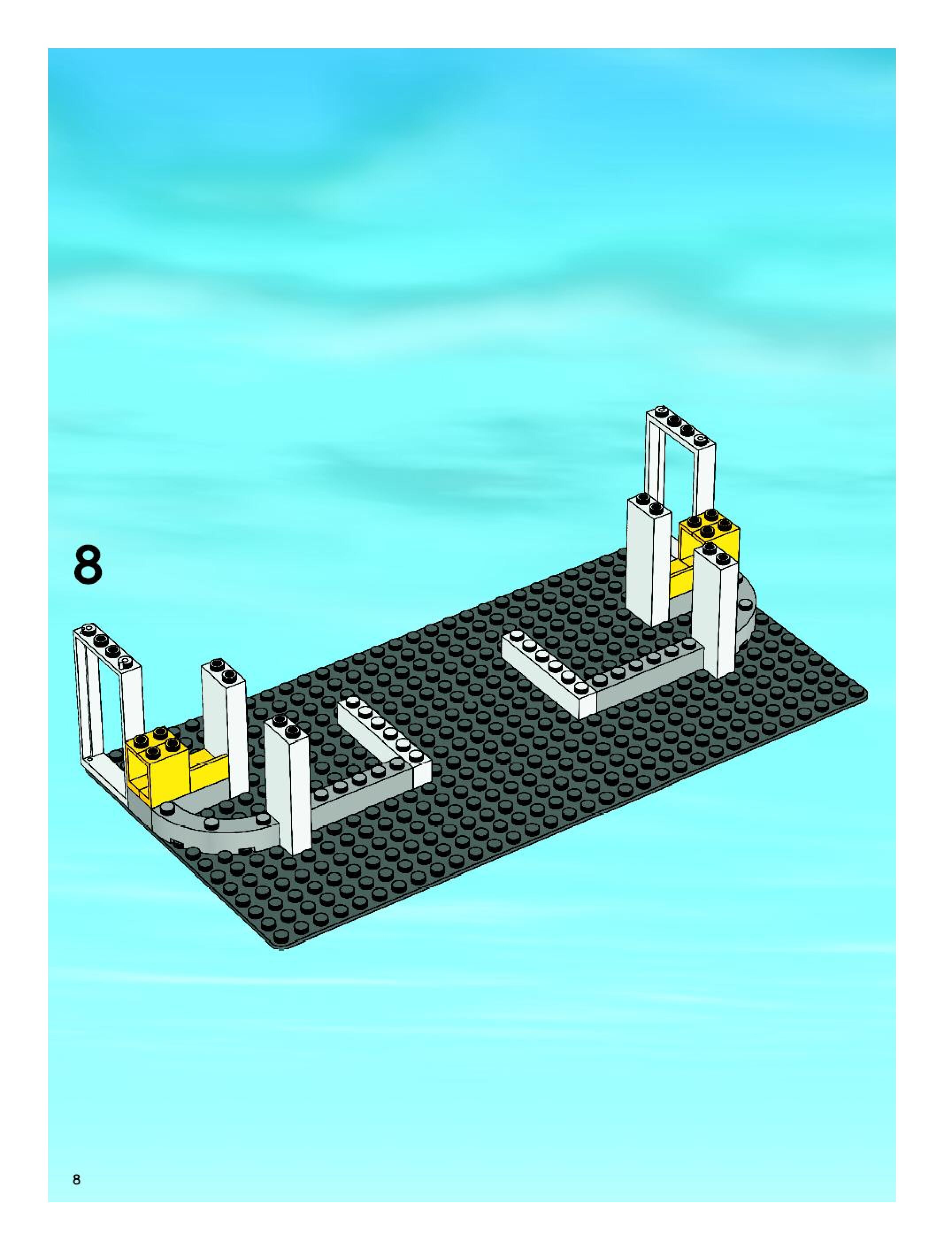 8

8