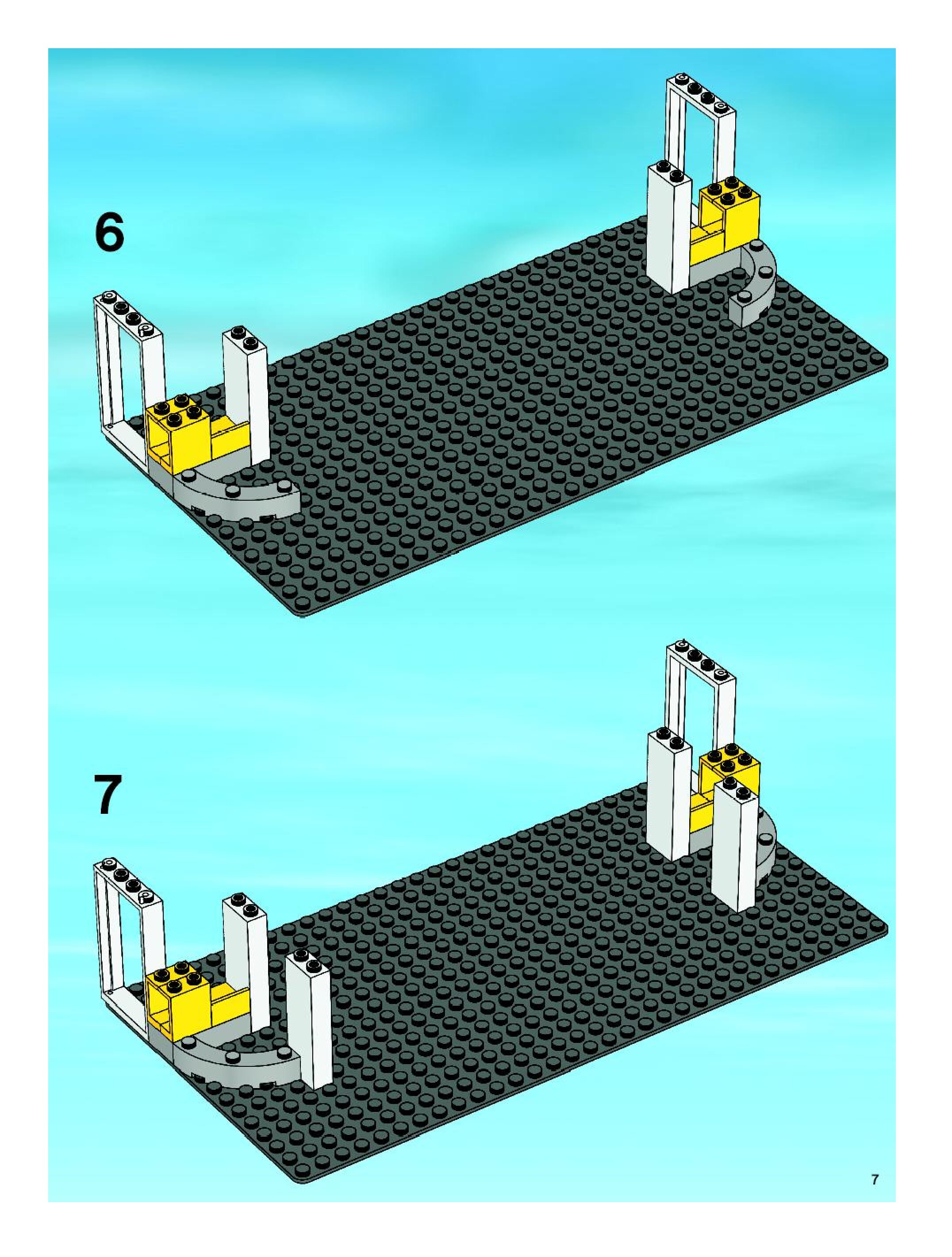 6

7

7