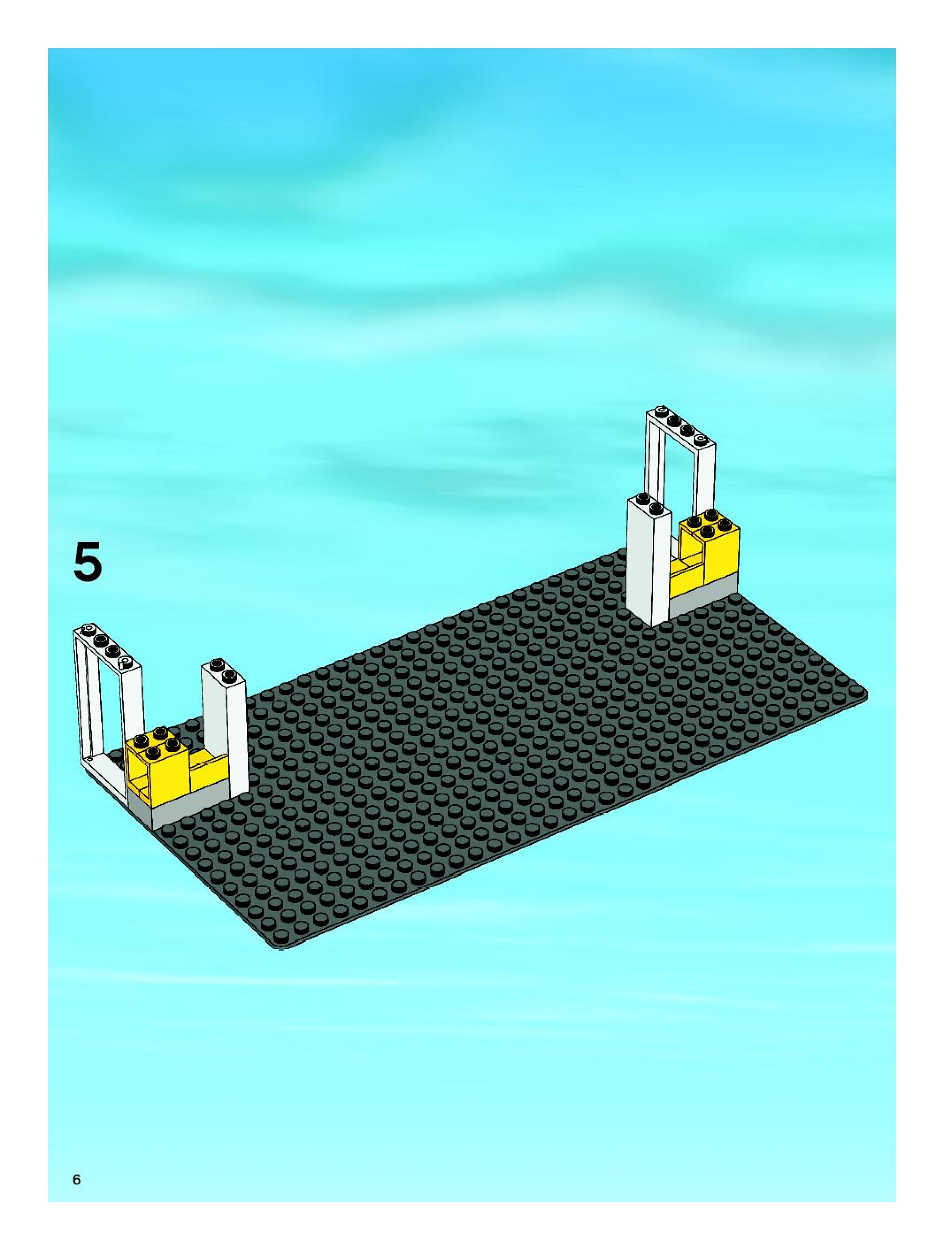 5

6