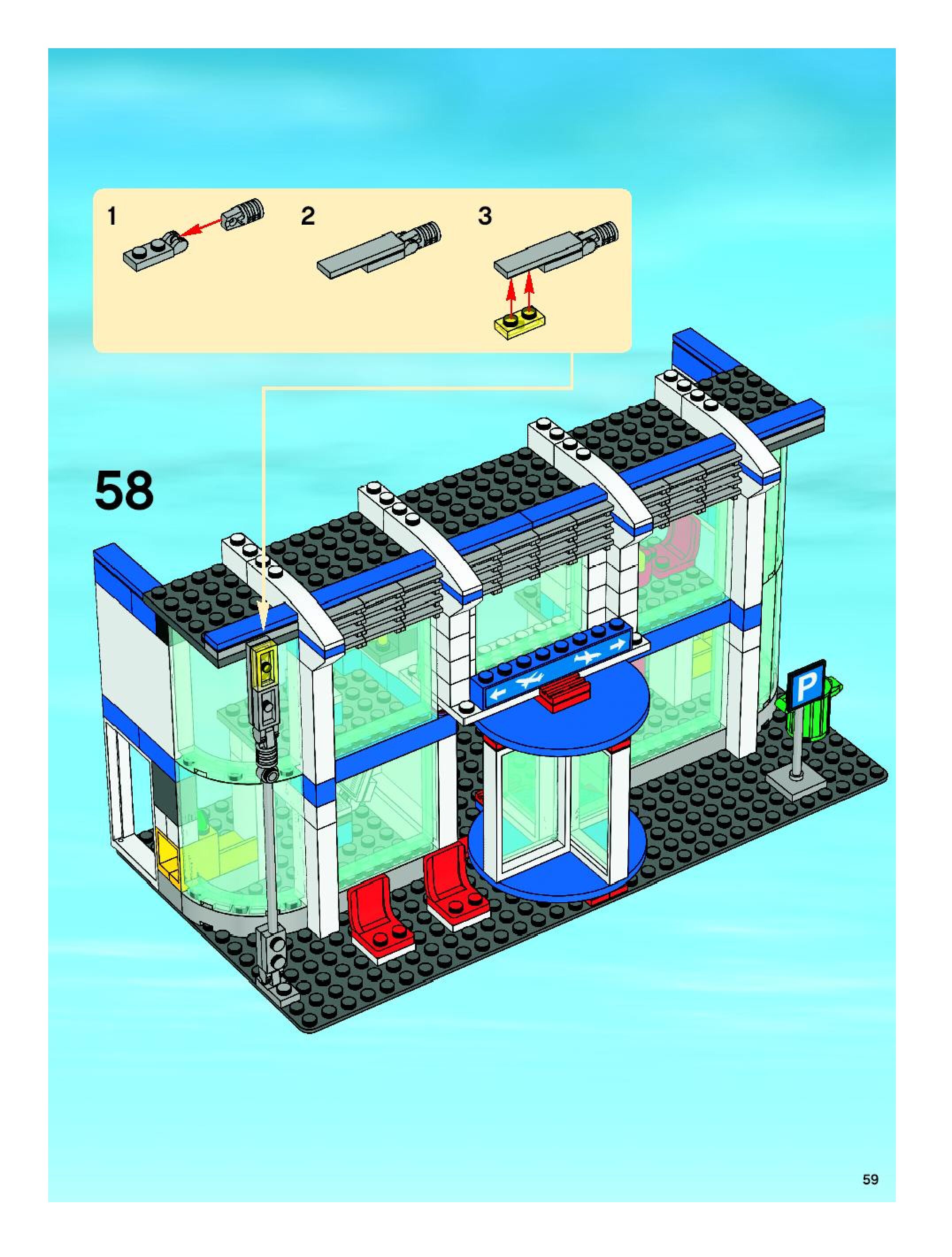 1
2
3
58
P
59