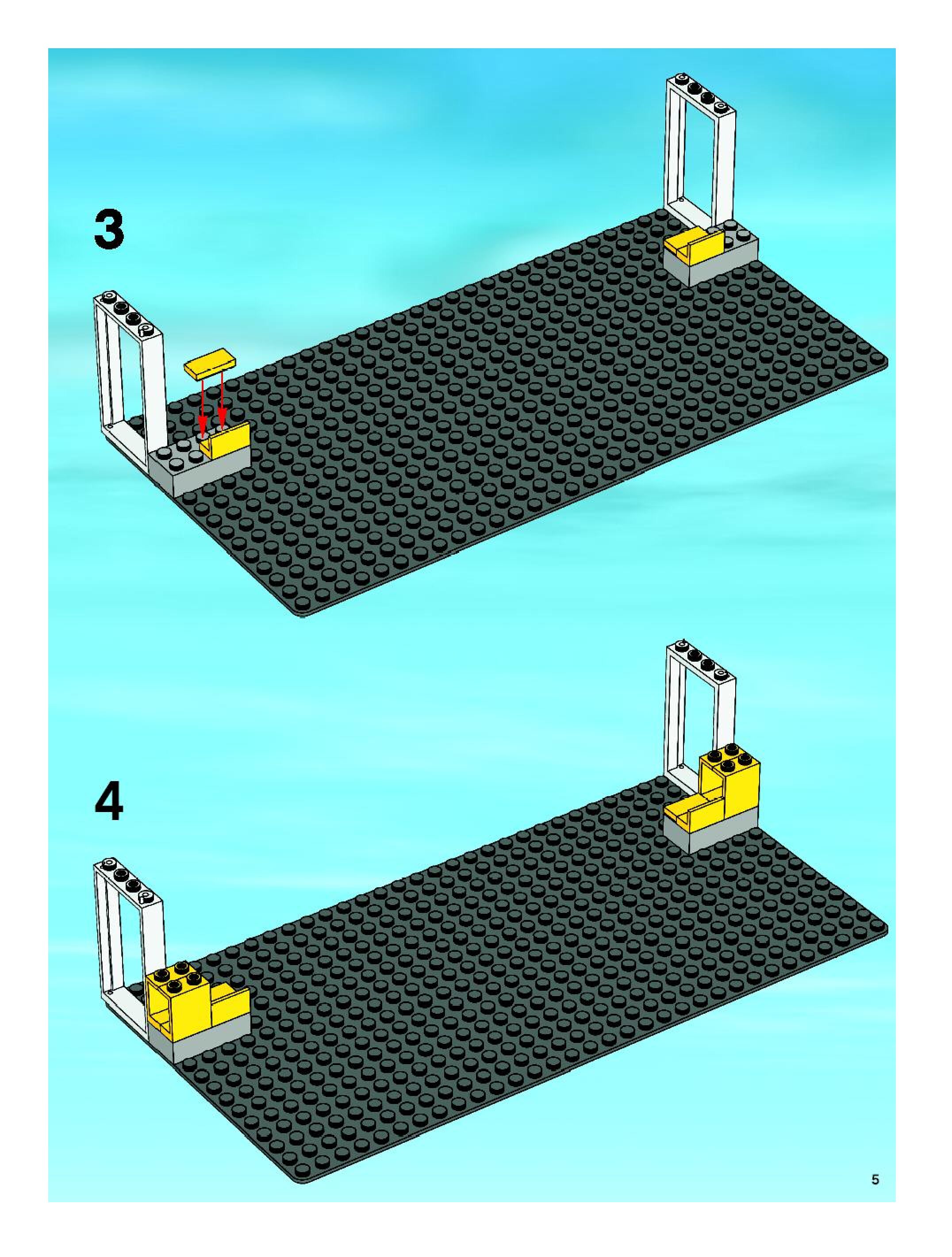 3

4

5