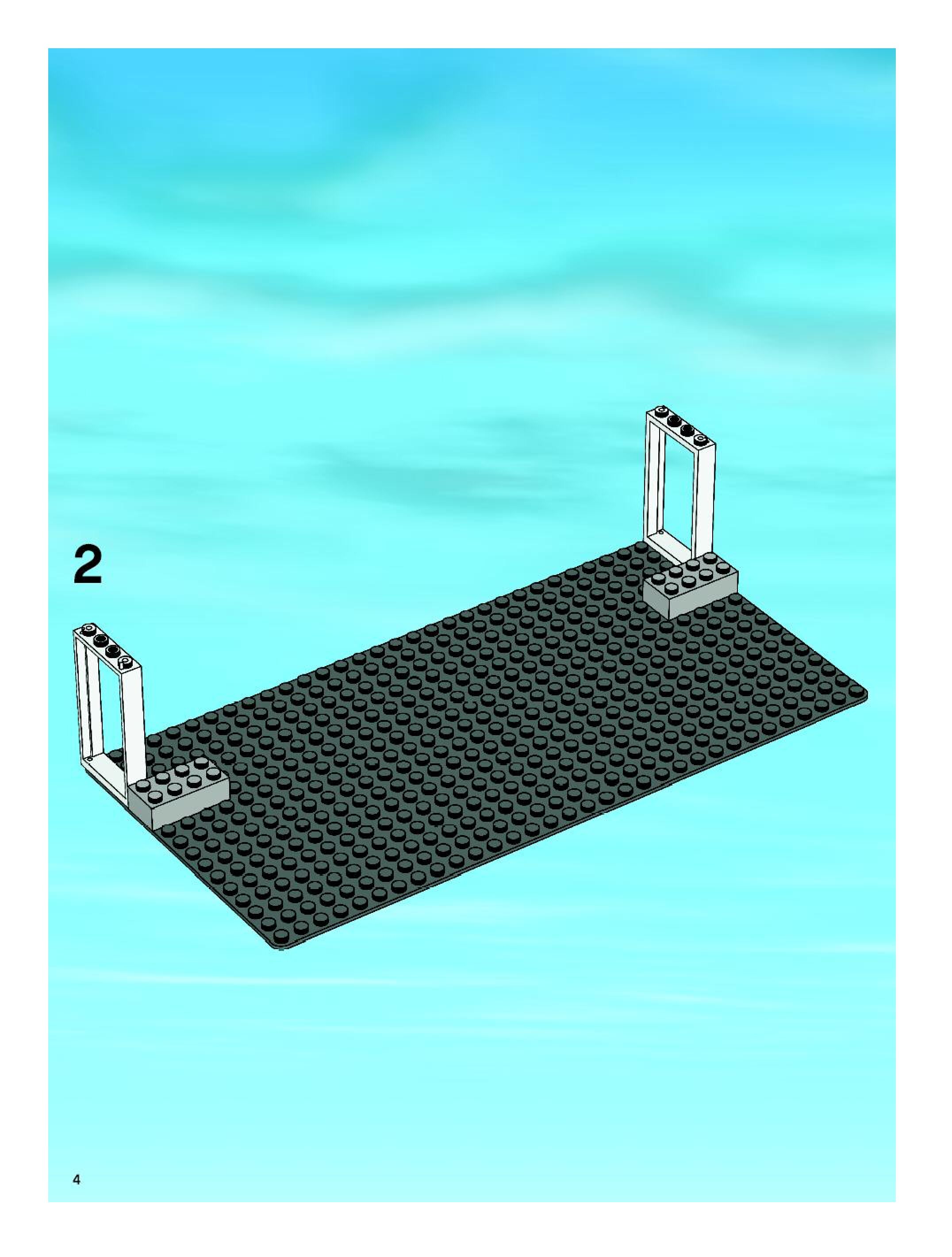 2

4