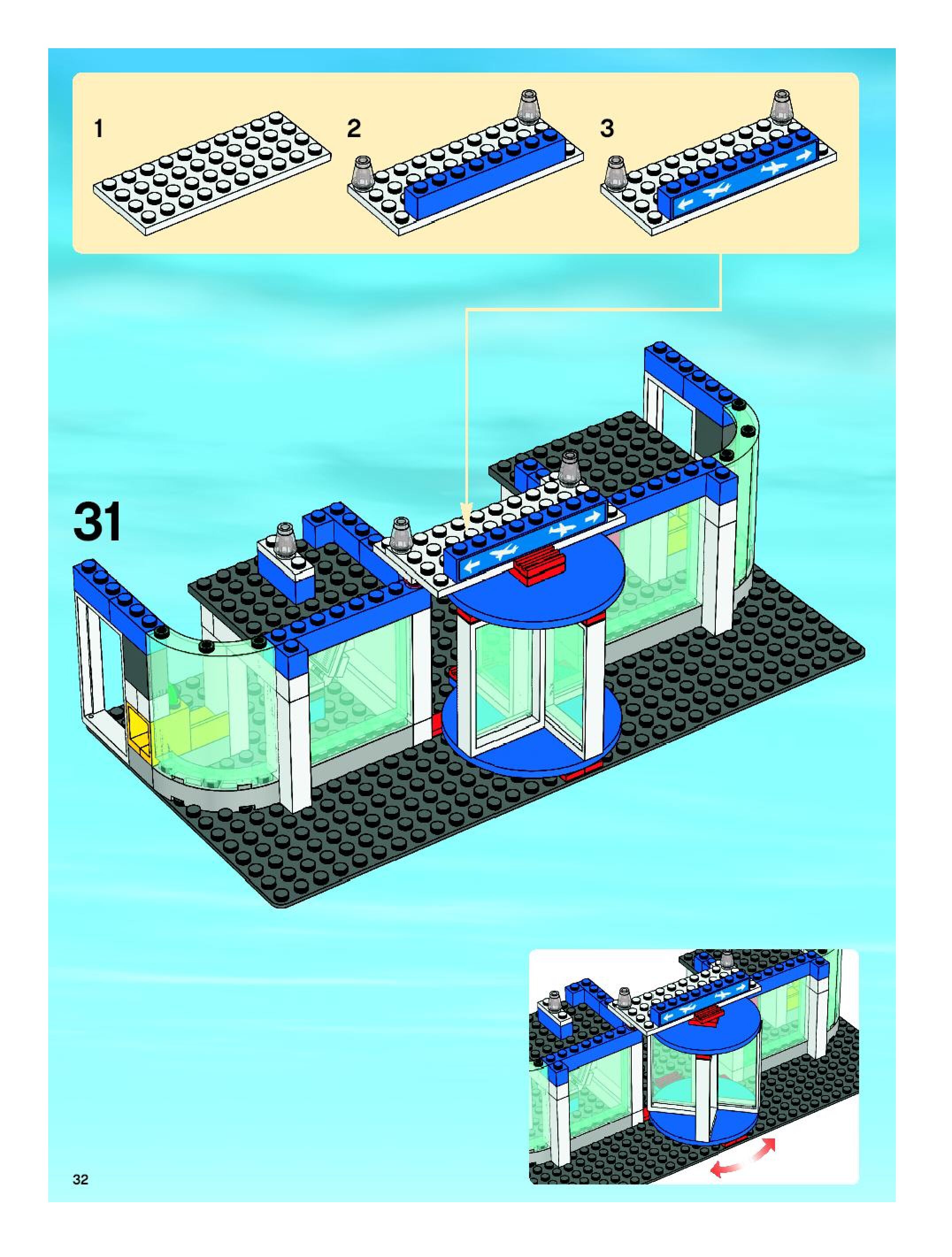 1

2

3

31

32