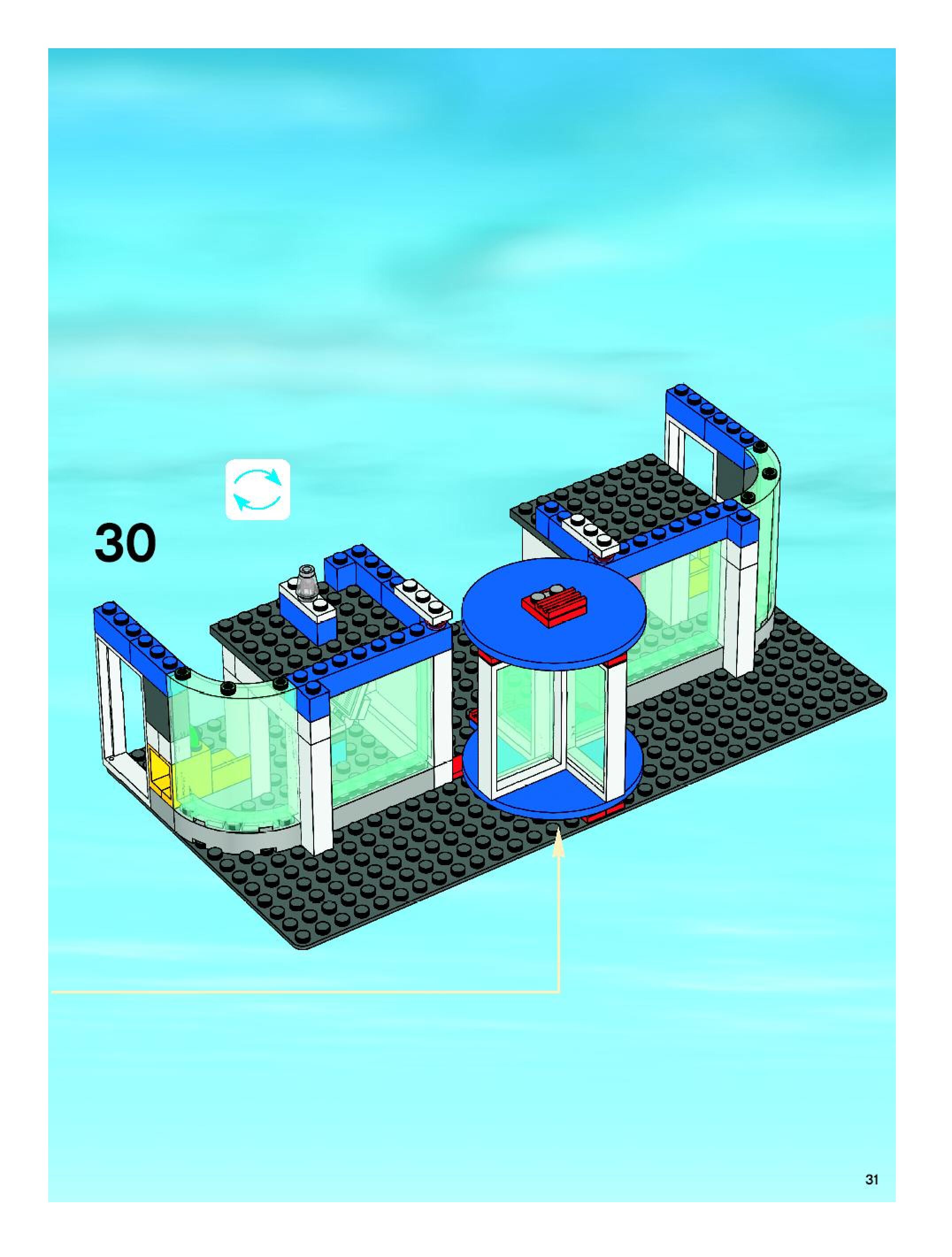 30

31