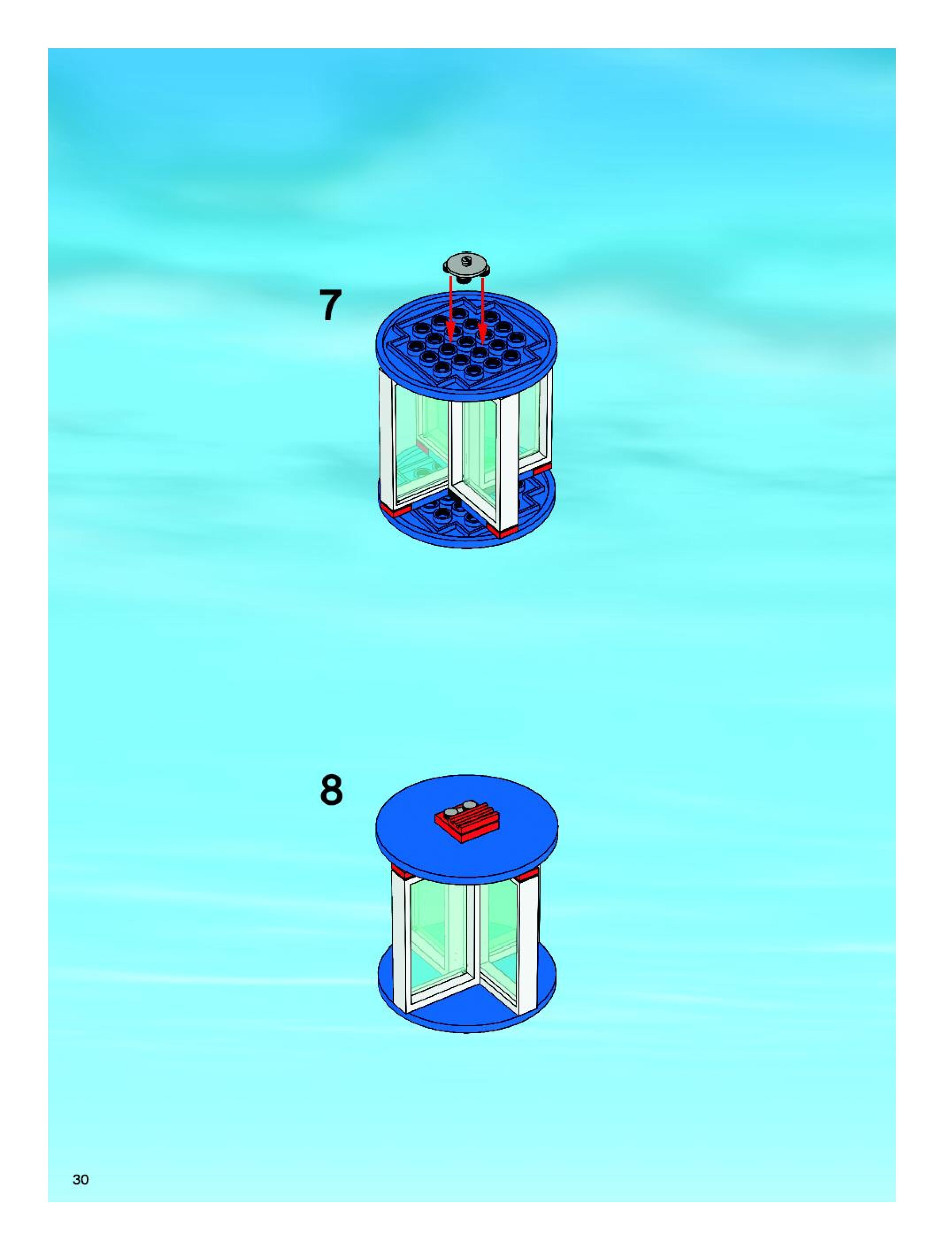 7

8

30