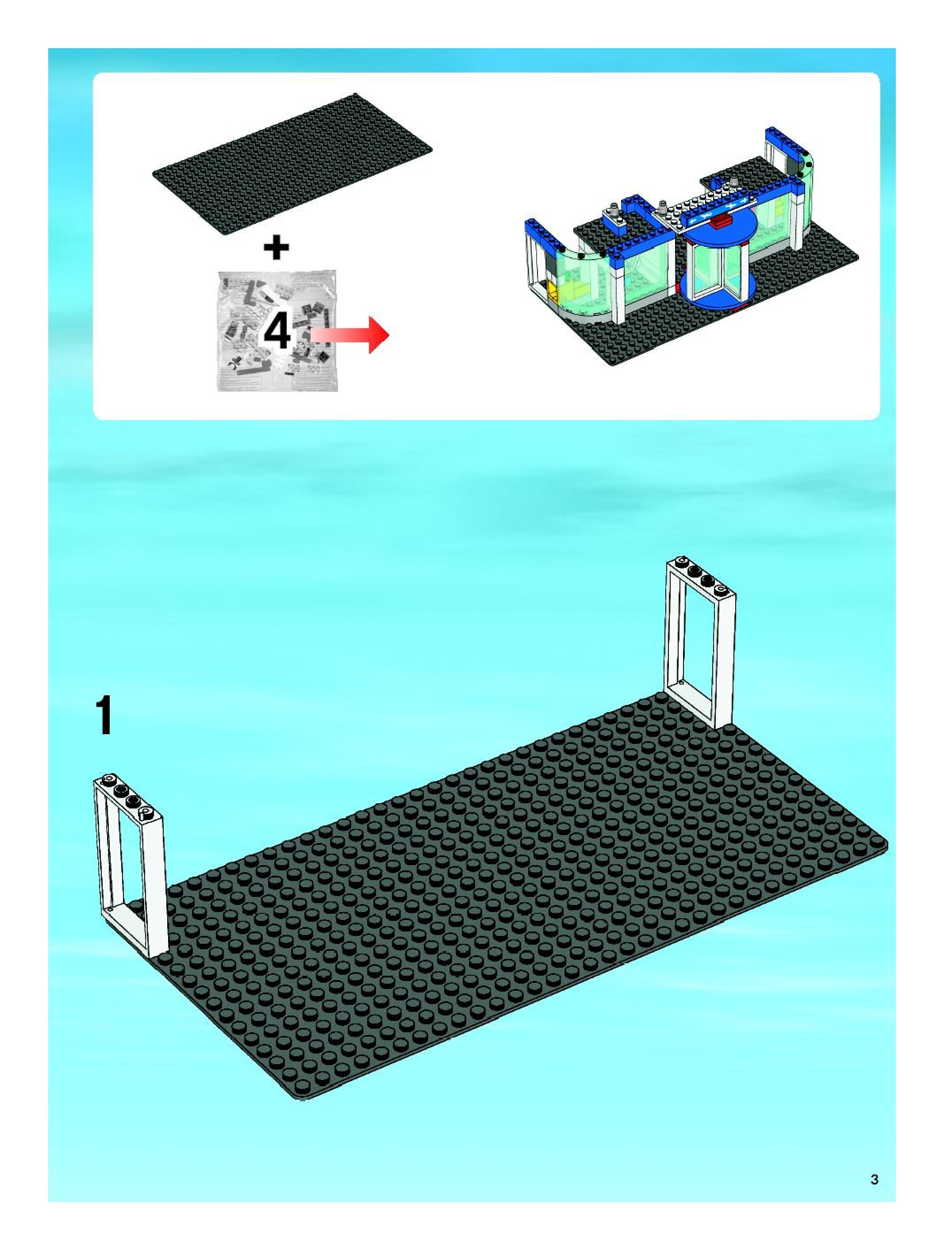 +

4

1

3