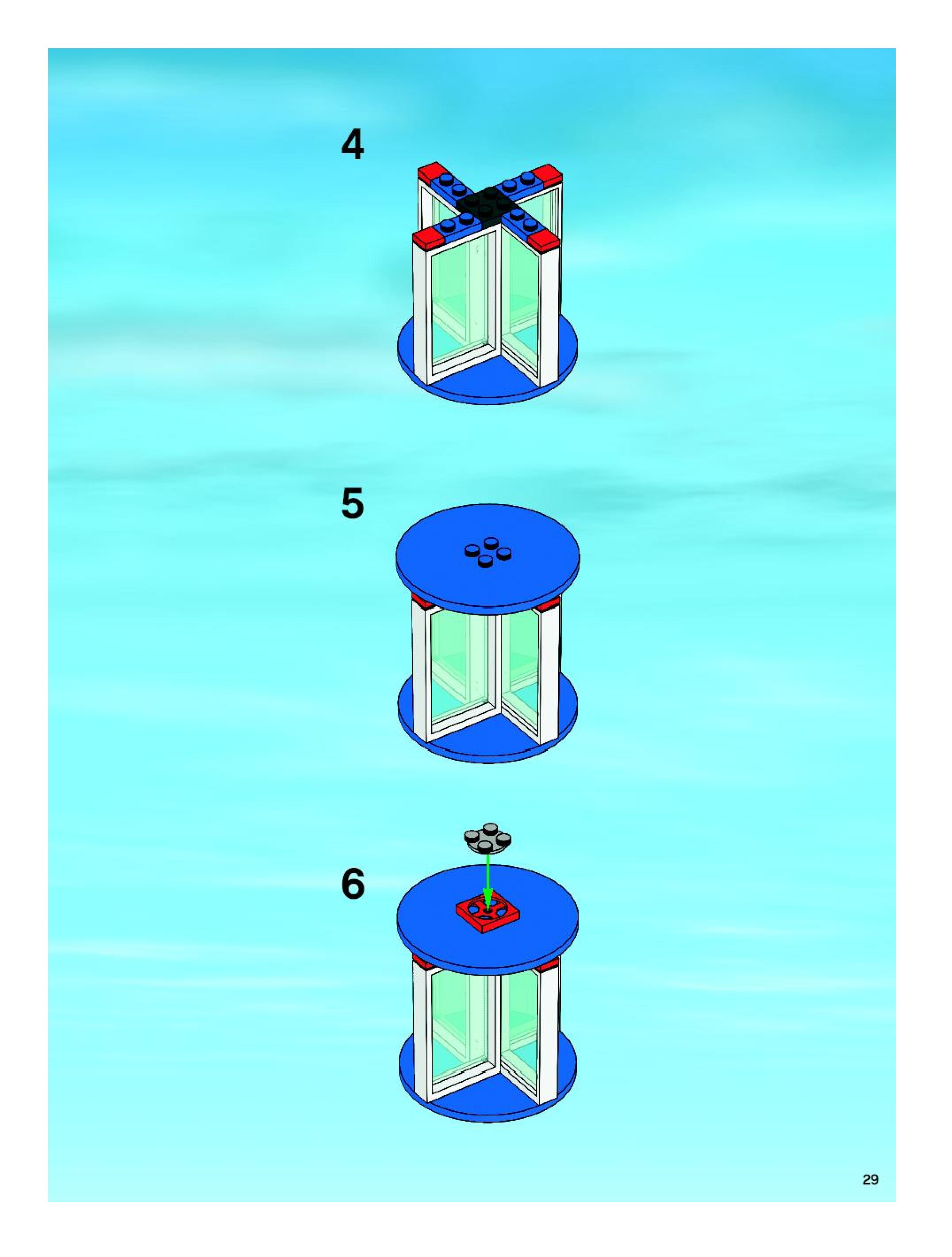 4

5

6

29