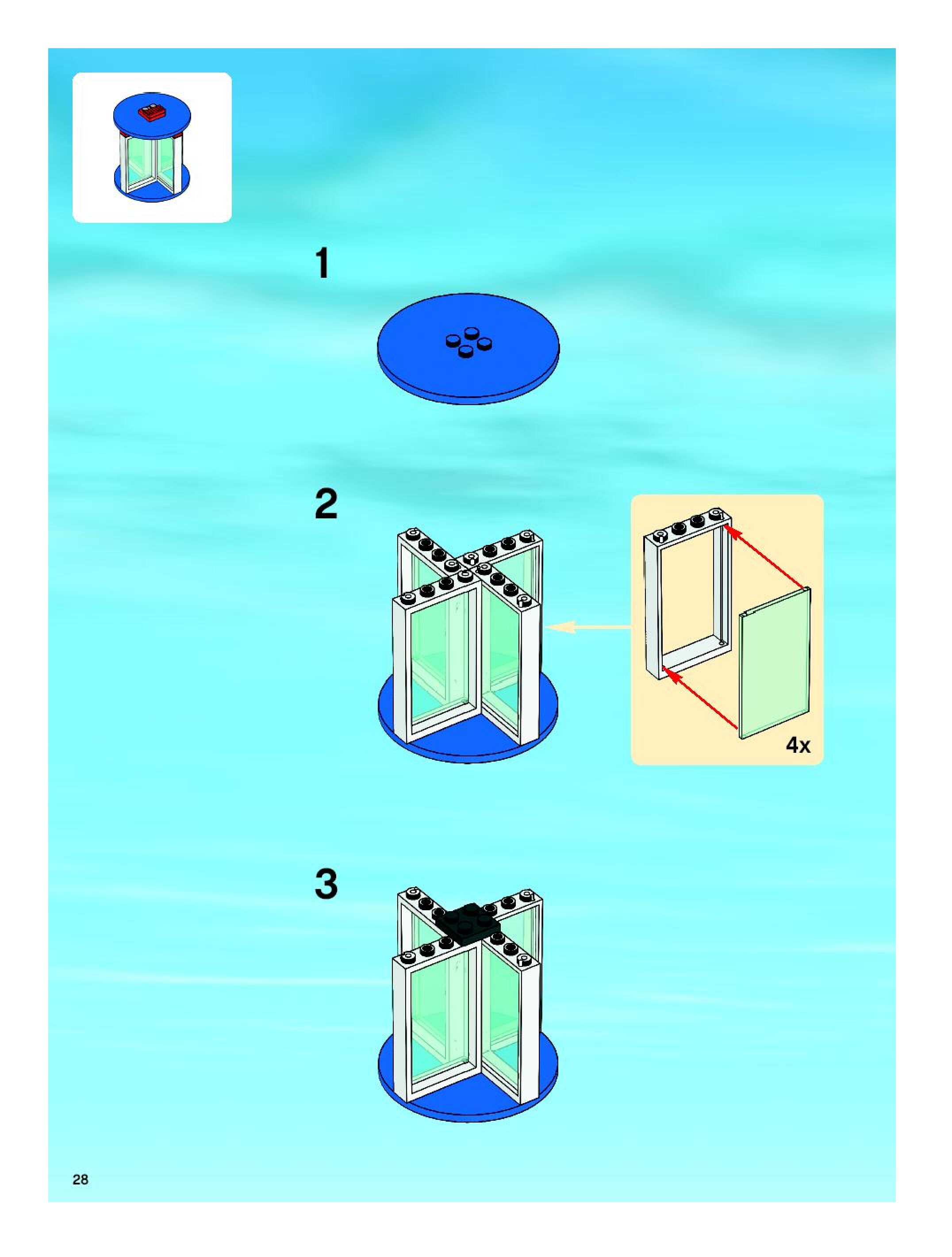 1

2

4x

3

28