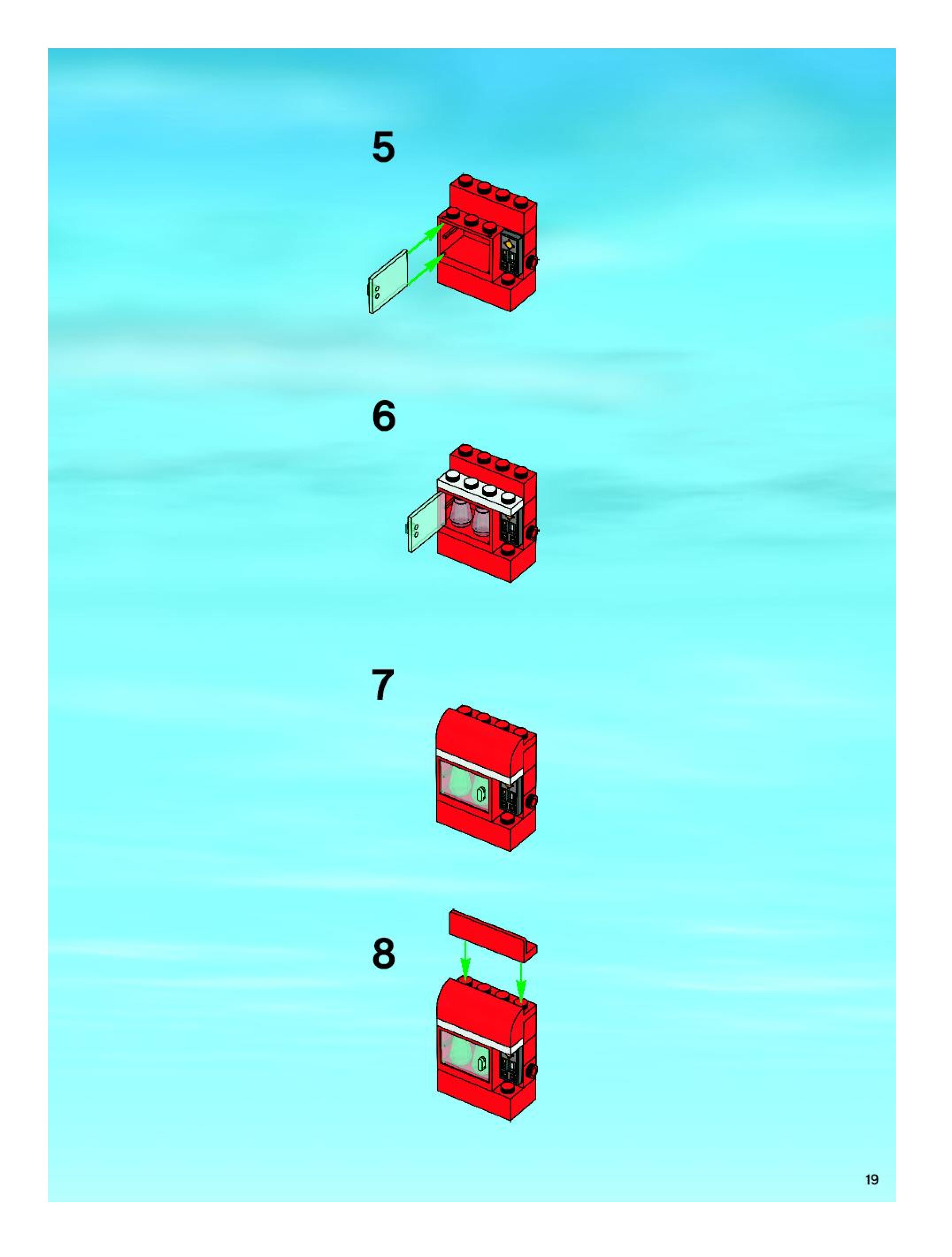 5

6

7

8

19