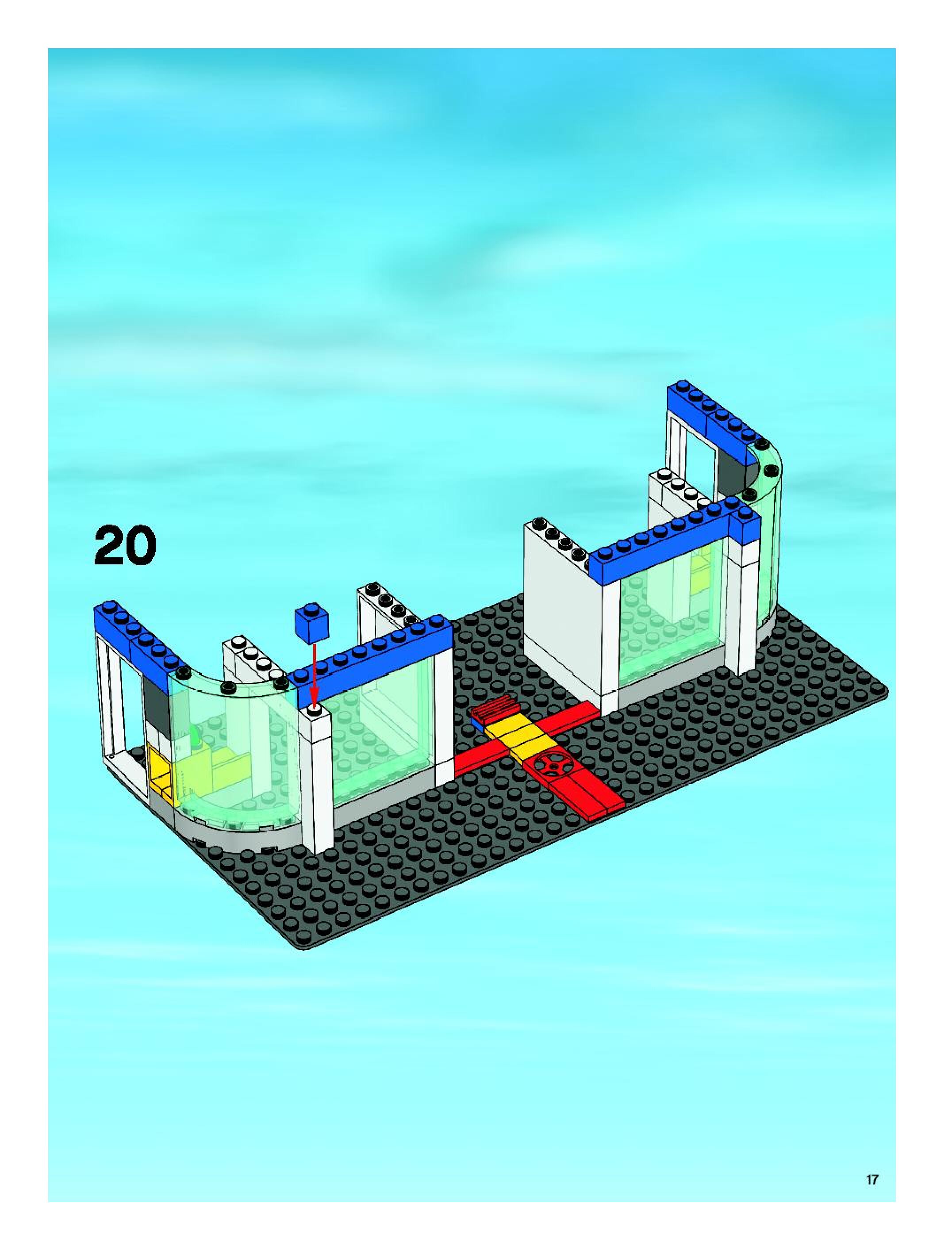 20

17