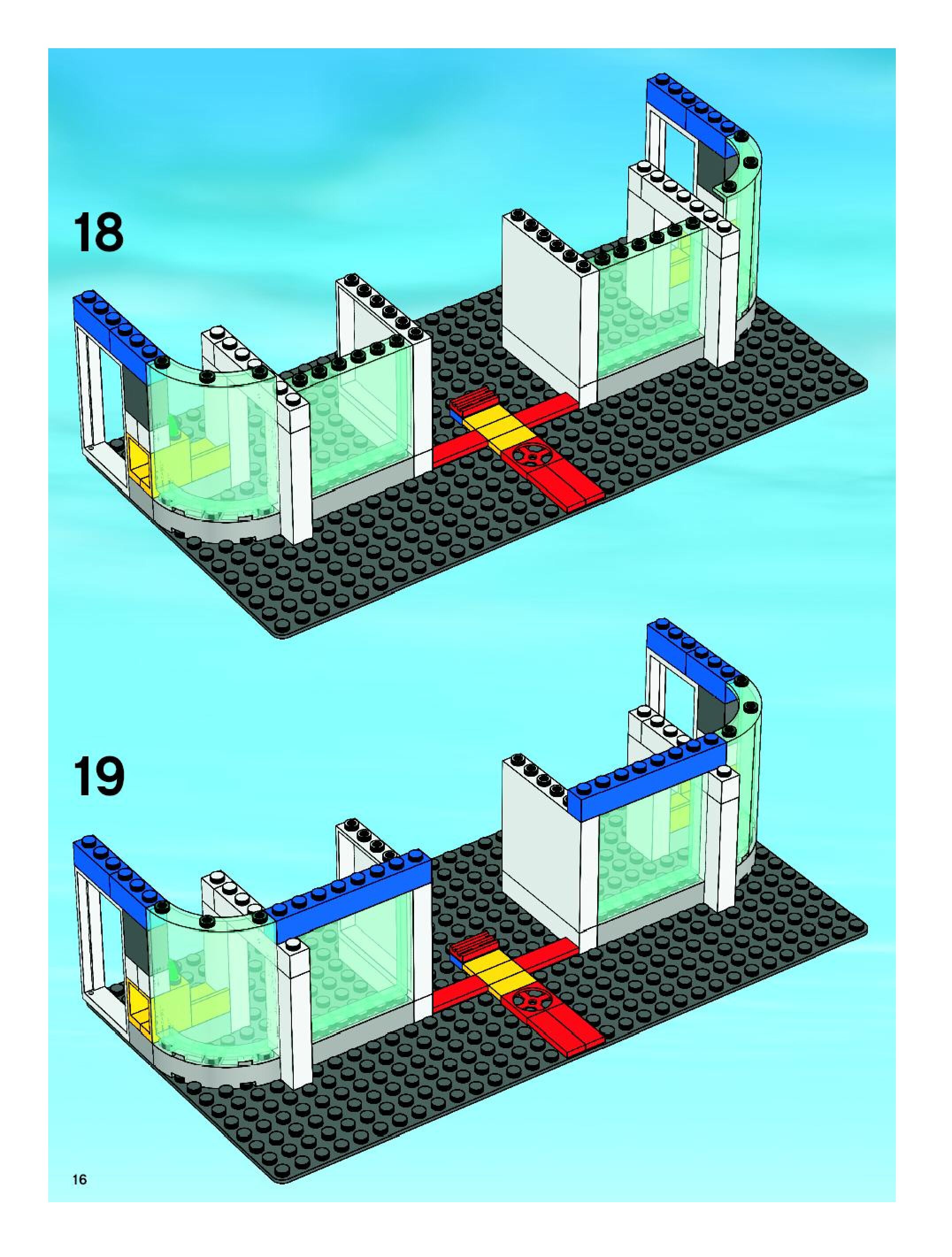 18

19

16