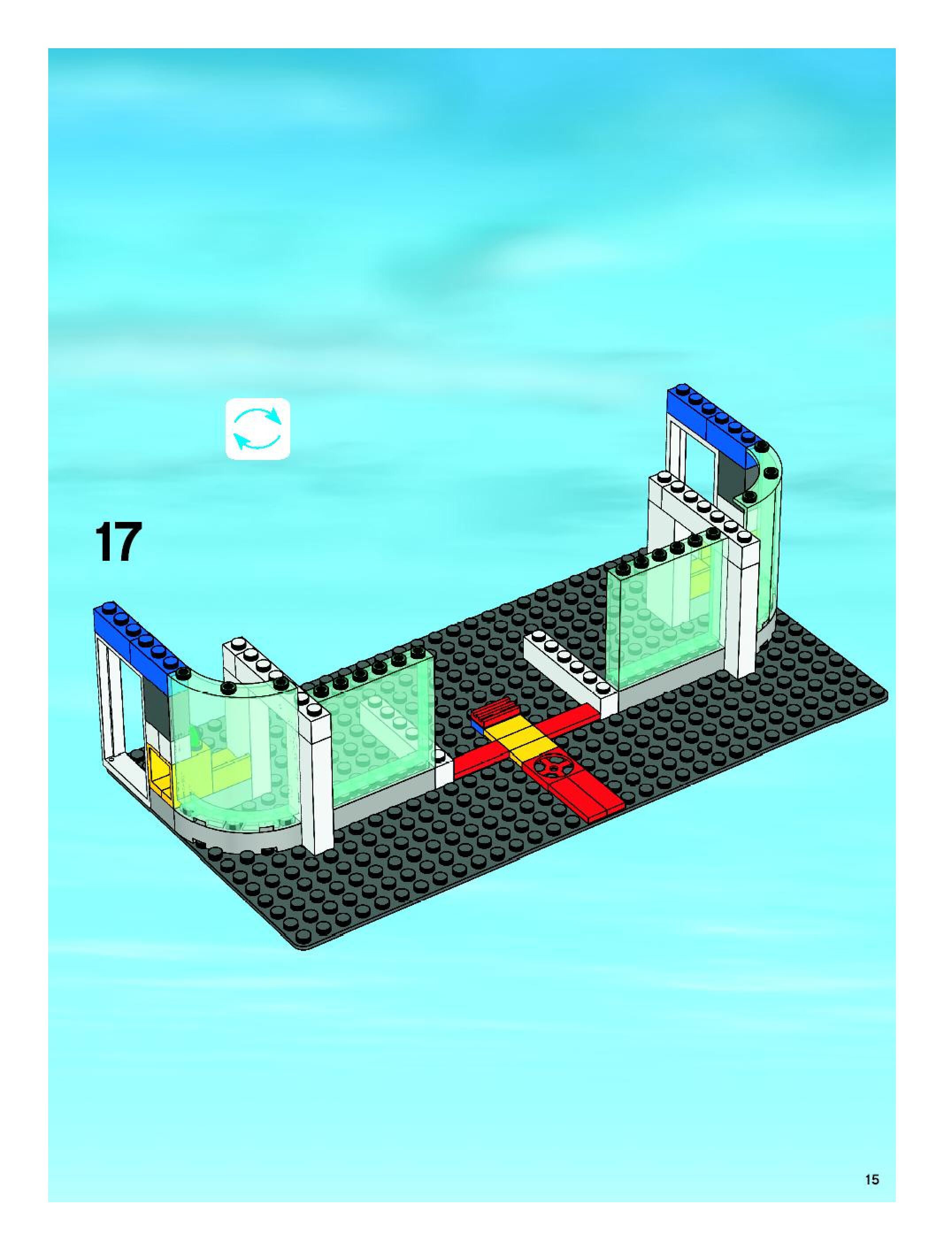 17

15